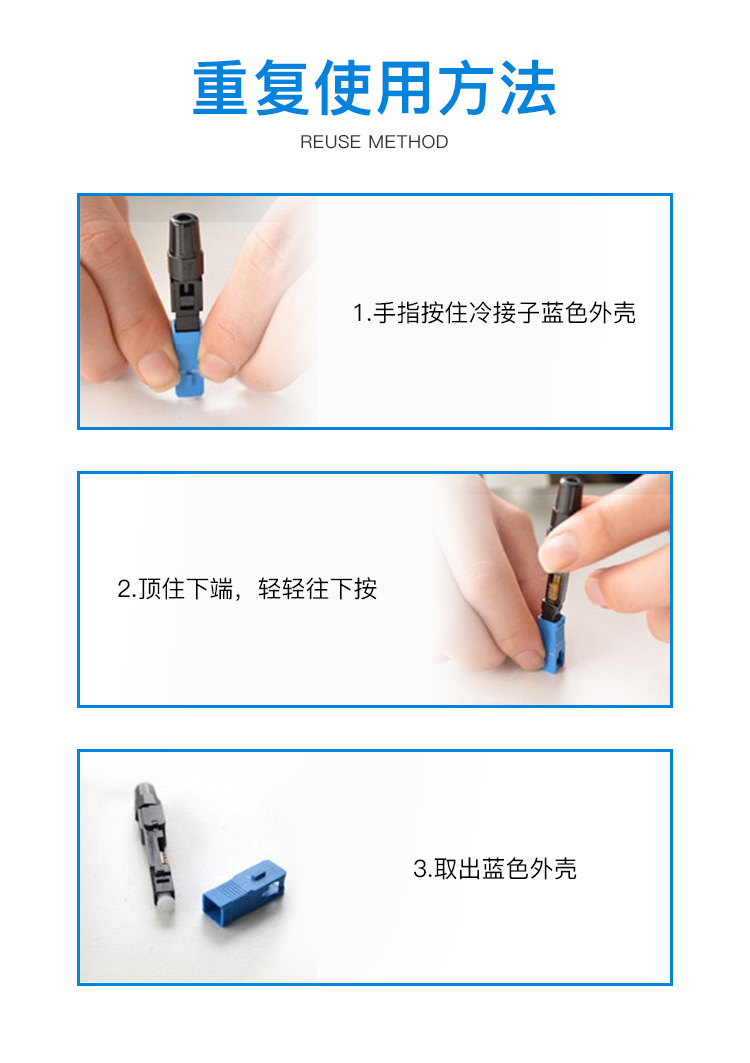 重复使用方法
REUSE METHOD

1.手指按住冷接子蓝色外壳

2.顶住下端，轻轻往下按

3.取出蓝色外壳