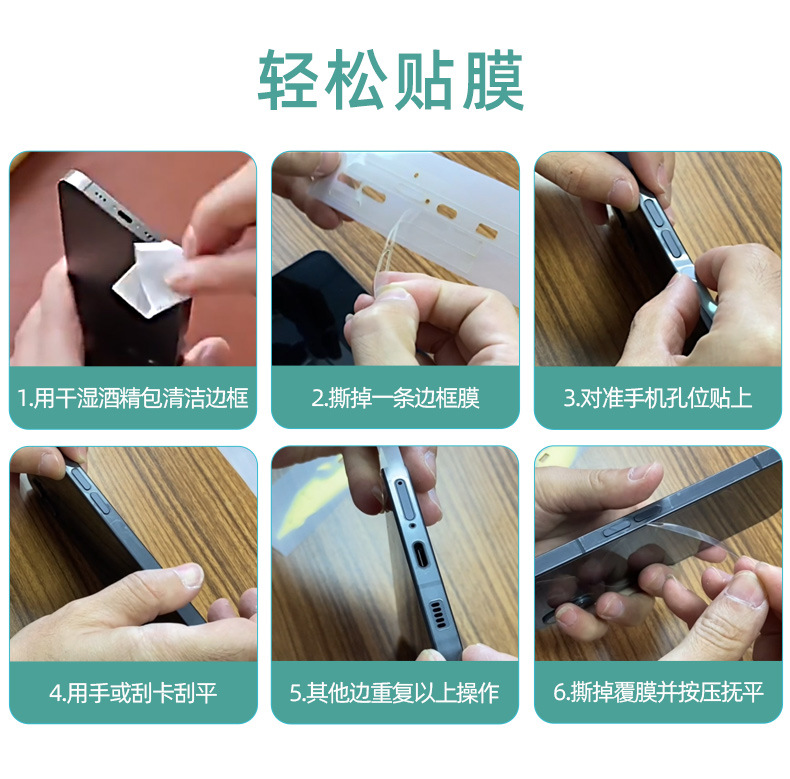 轻松贴膜

1.用干湿酒精包清洁边框

2.撕掉一条边框膜

3.对准手机孔位贴上

4.用手或刮卡刮平

5.其他边重复以上操作

6.撕掉覆膜并按压抚平