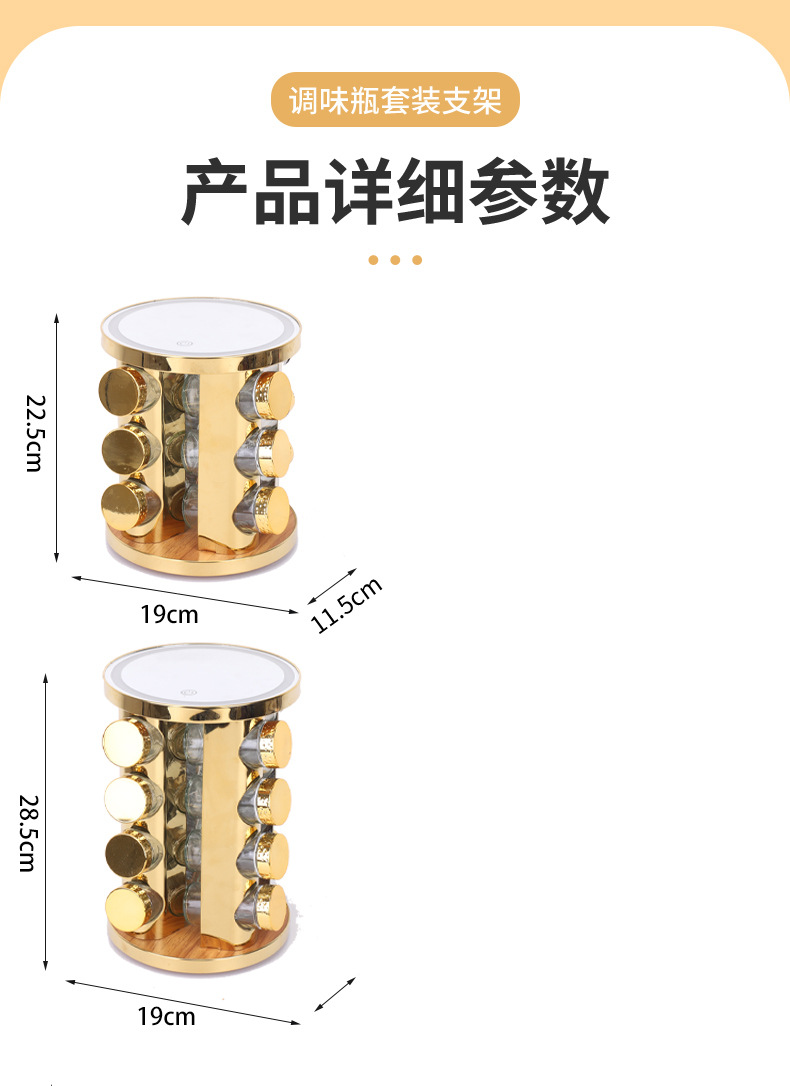 调味瓶套装支架

产品详细参数

22.5cm

19cm

11.5cm

28.5cm

19cm