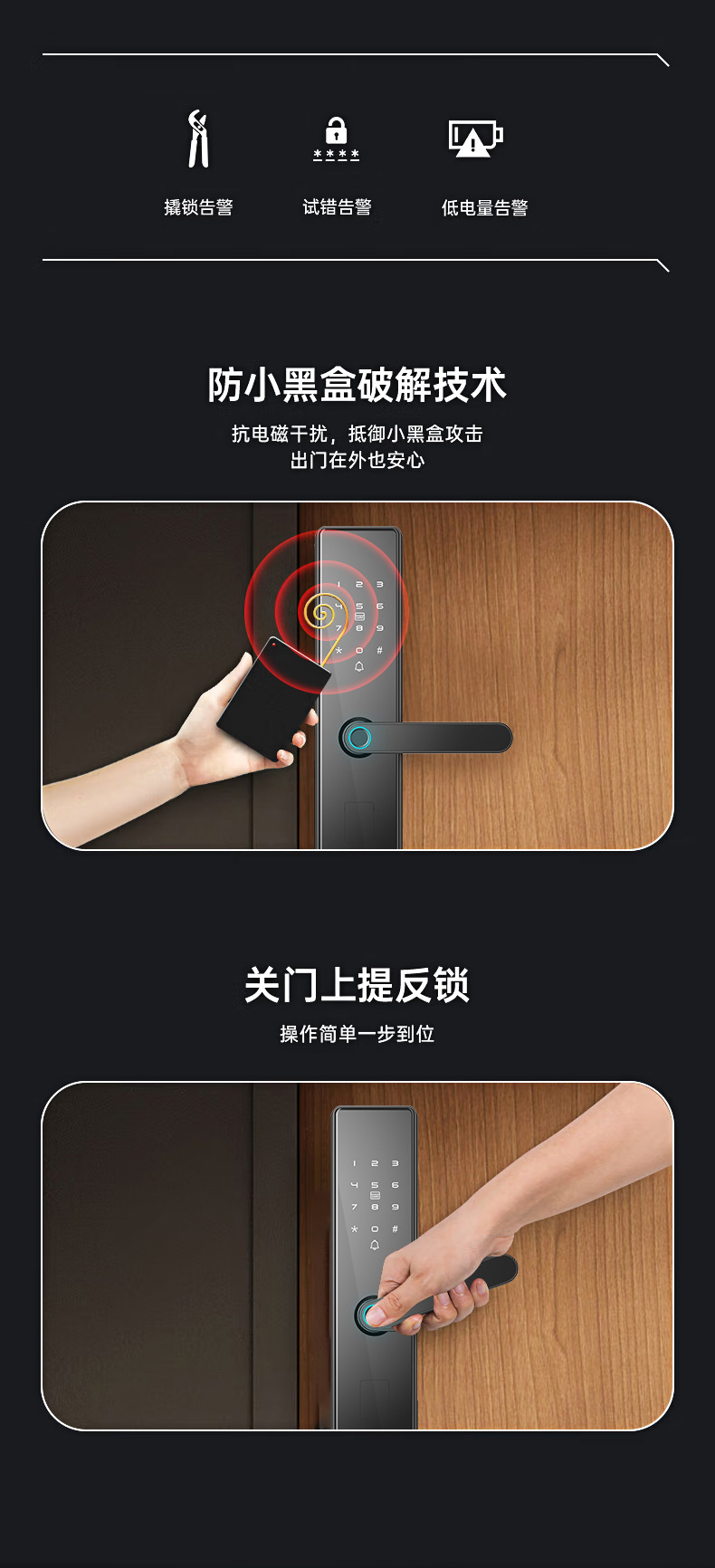 ****

撬锁告警

试错告警

低电量告警

防小黑盒破解技术

抗电磁干扰，抵御小黑盒攻击
出门在外也安心

1 2 3
4 5 6
7 8 9
* 0 #

关门上提反锁

操作简单一步到位

1 2 3
4 5 6
7 8 9
* 0 #