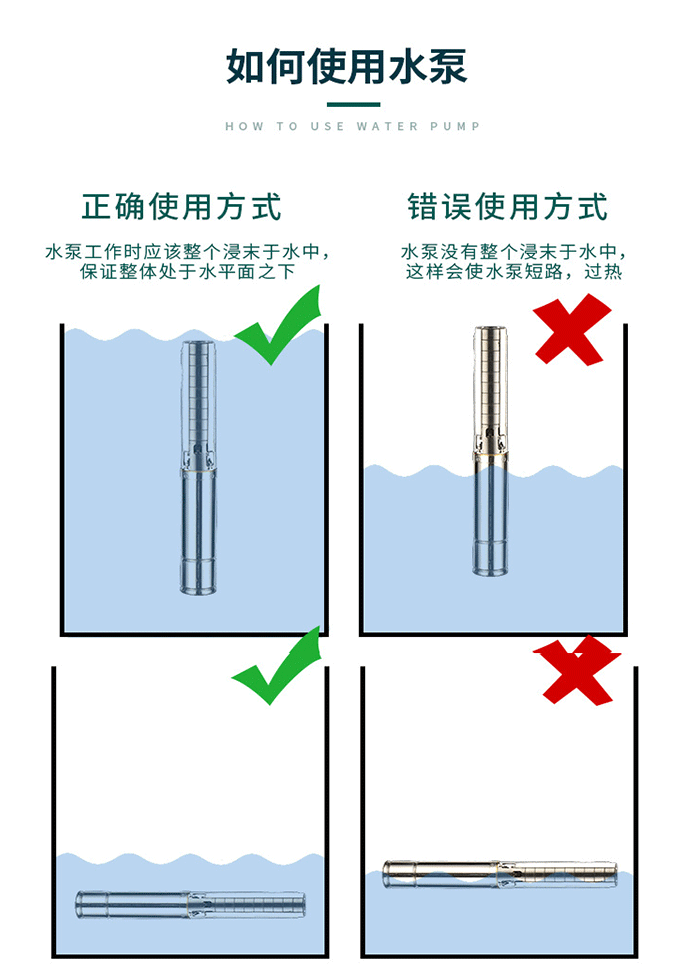 如何使用水泵

HOW TO USE WATER PUMP

正确使用方式

水泵工作时应该整个浸末于水中，保证整体处于水平面之下

错误使用方式

水泵没有整个浸末于水中，这样会使水泵短路，过热