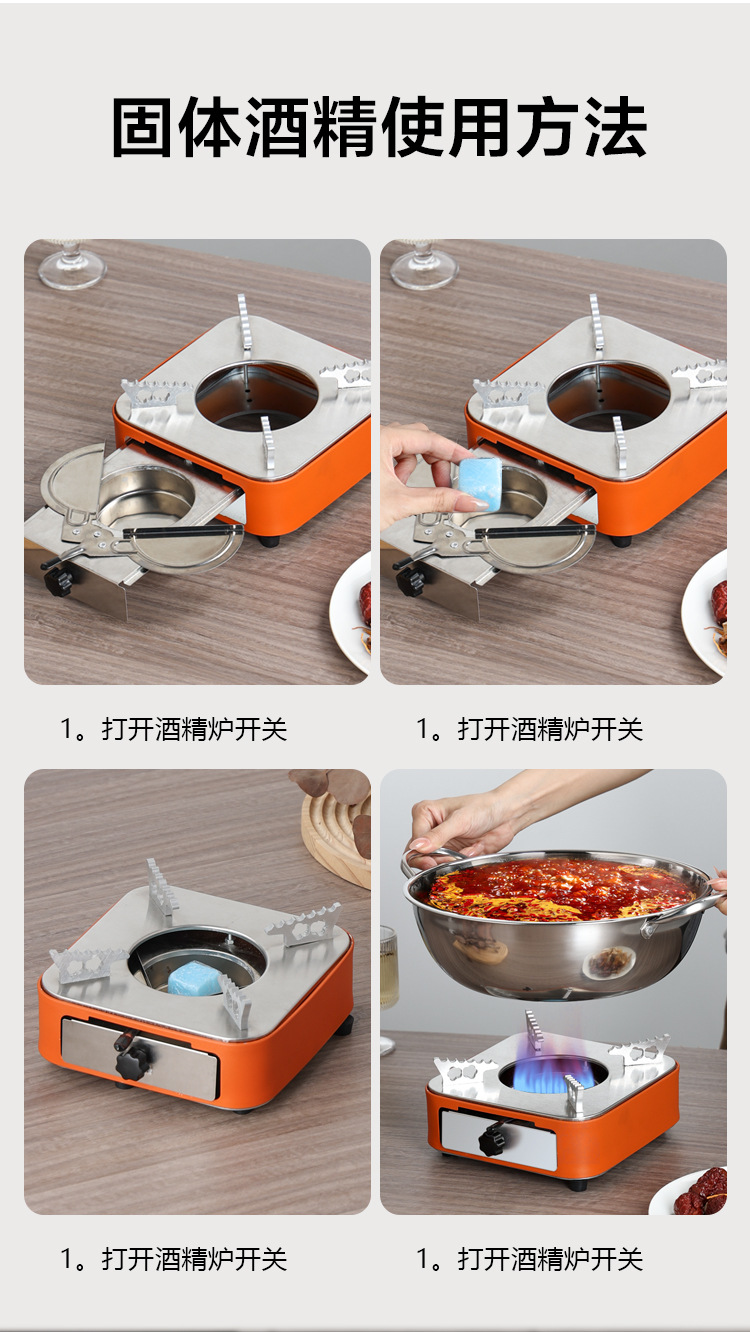 固体酒精使用方法

1。打开酒精炉开关

1。打开酒精炉开关

1。打开酒精炉开关

1。打开酒精炉开关