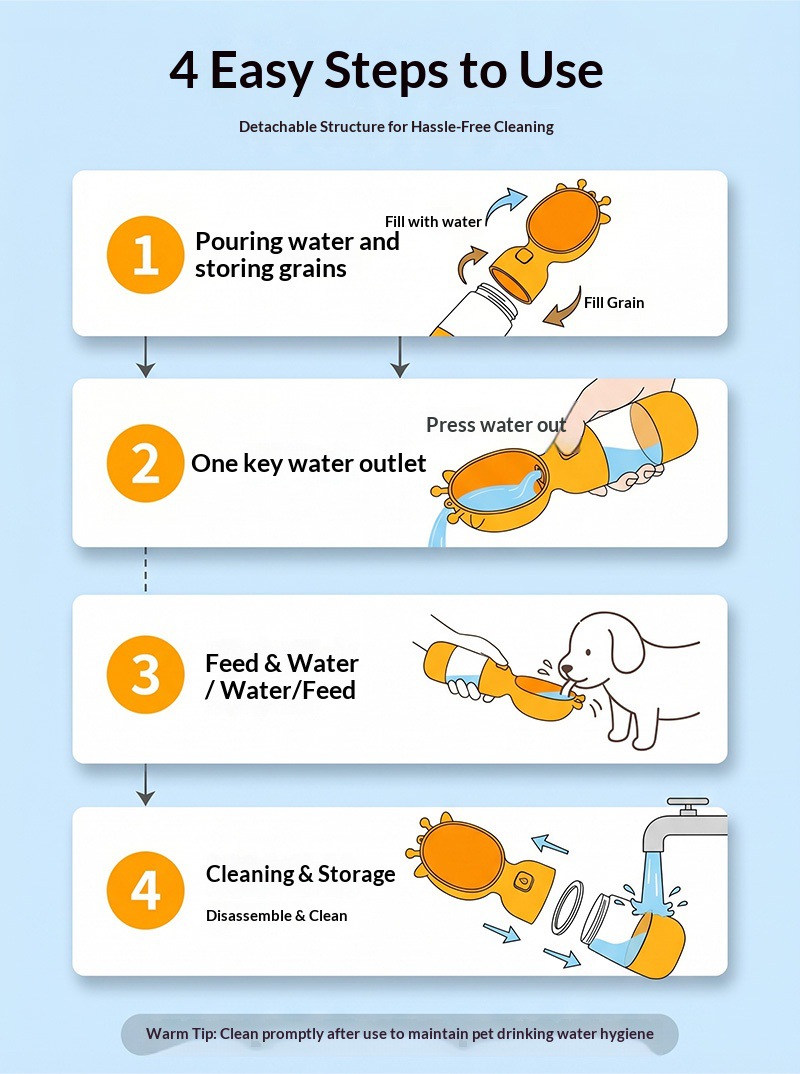 4 Easy Steps to Use

Detachable Structure for Hassle-Free Cleaning

1 Pouring water and storing grains

Fill with water

Fill Grain

2 One key water outlet

Press water out

3 Feed & Water / Water/Feed

4 Cleaning & Storage

Disassemble & Clean

Warm Tip: Clean promptly after use to maintain pet drinking water hygiene