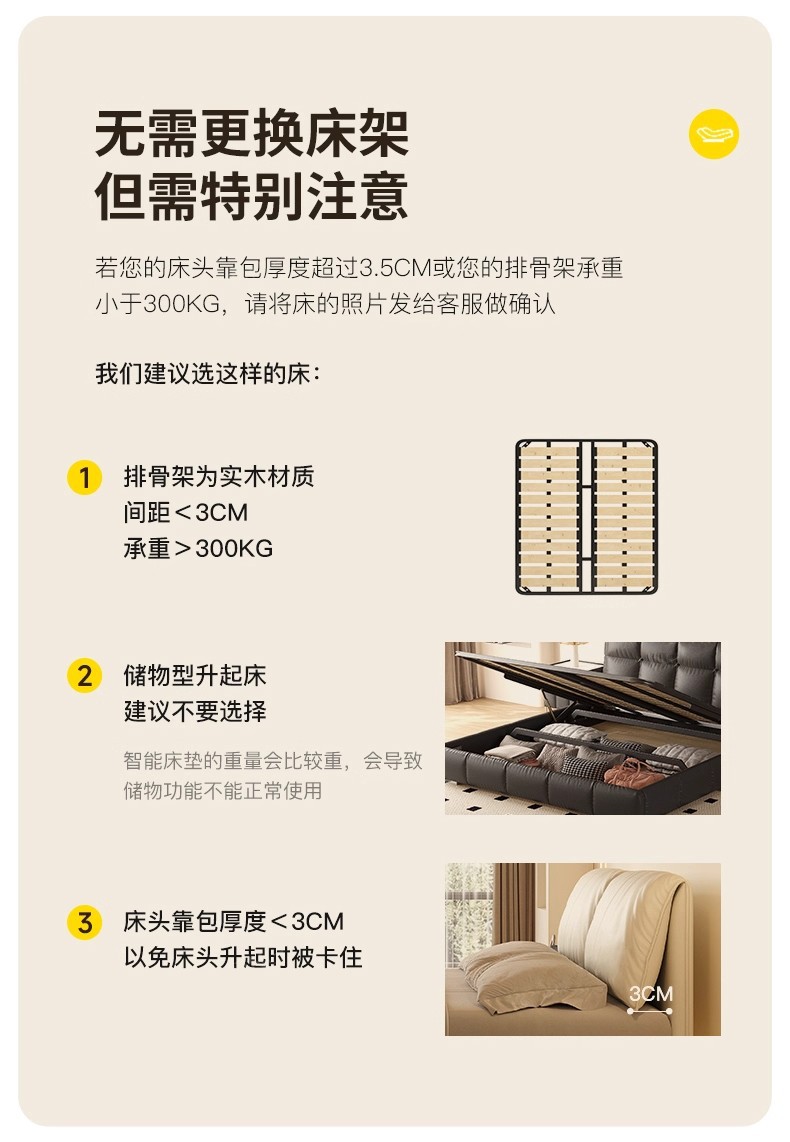 无需更换床架
但需特别注意

若您的床头靠包厚度超过3.5CM或您的排骨架承重小于300KG，请将床的照片发给客服做确认

我们建议选这样的床：

1 排骨架为实木材质
间距＜3CM
承重＞300KG

2 储物型升起床
建议不要选择

智能床垫的重量会比较重，会导致储物功能不能正常使用

3 床头靠包厚度＜3CM
以免床头升起时被卡住

3CM