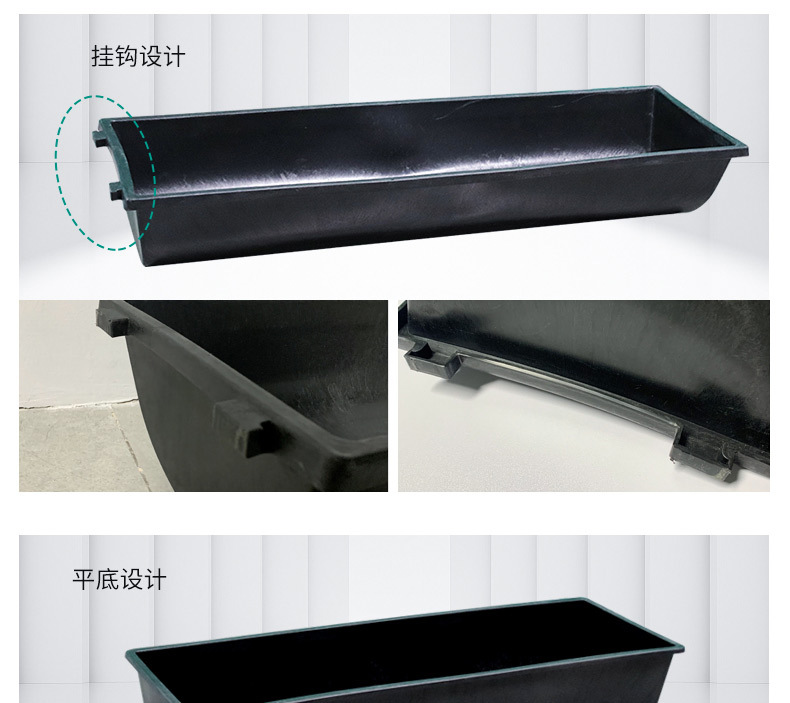 挂钩设计

平底设计