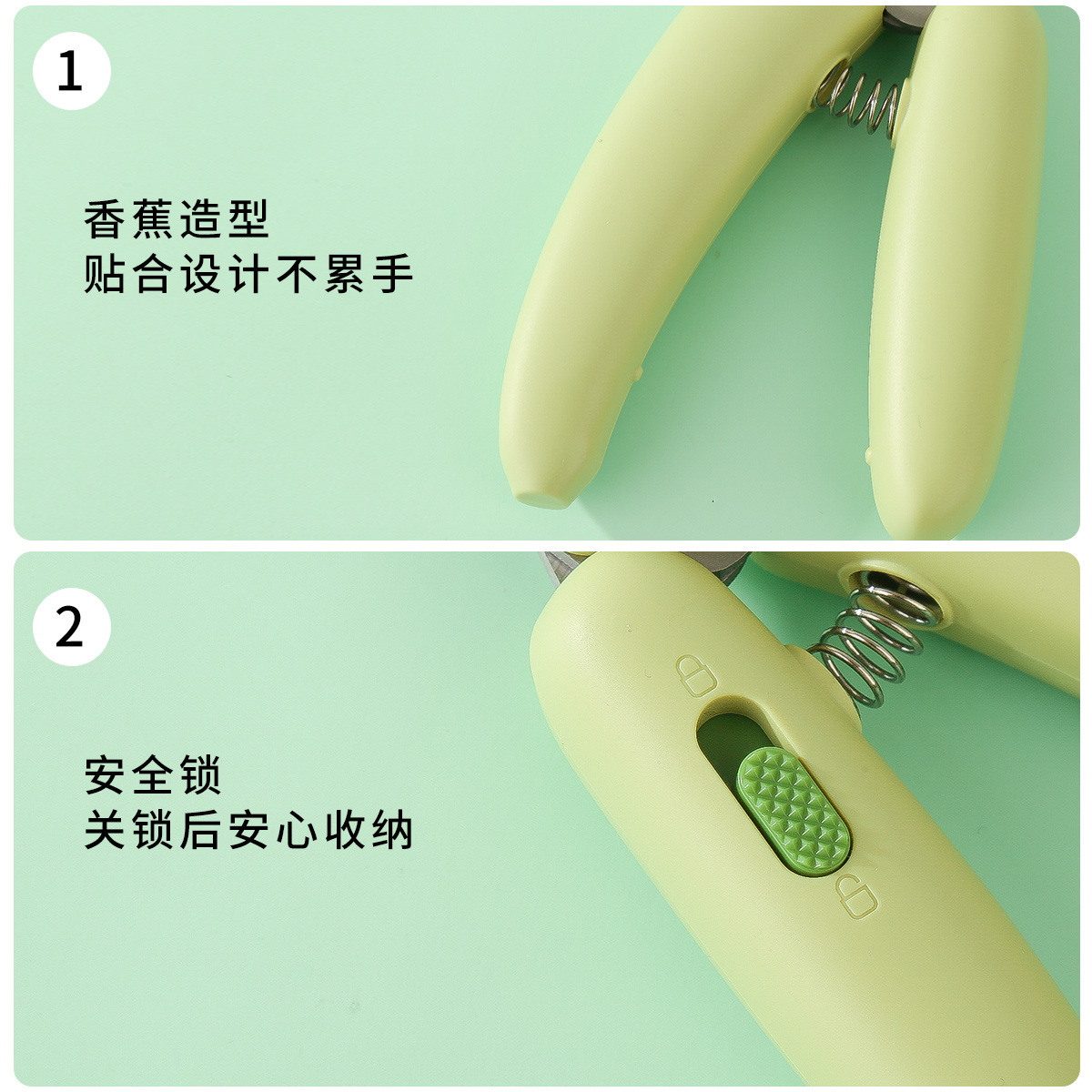 1

香蕉造型
贴合设计不累手

2

安全锁
关锁后安心收纳