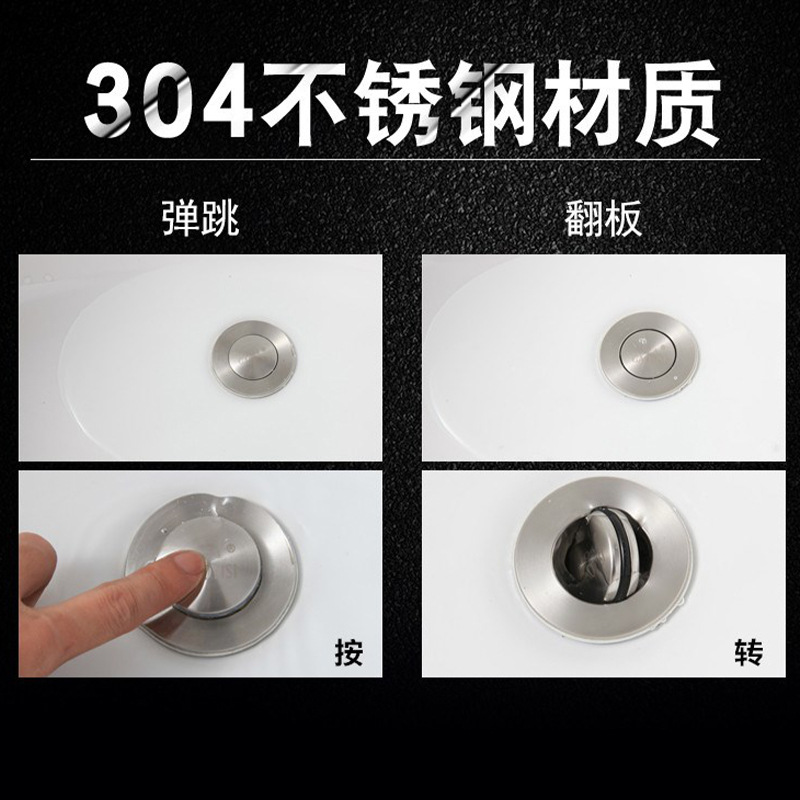 304不锈钢材质

弹跳

翻板

按

转