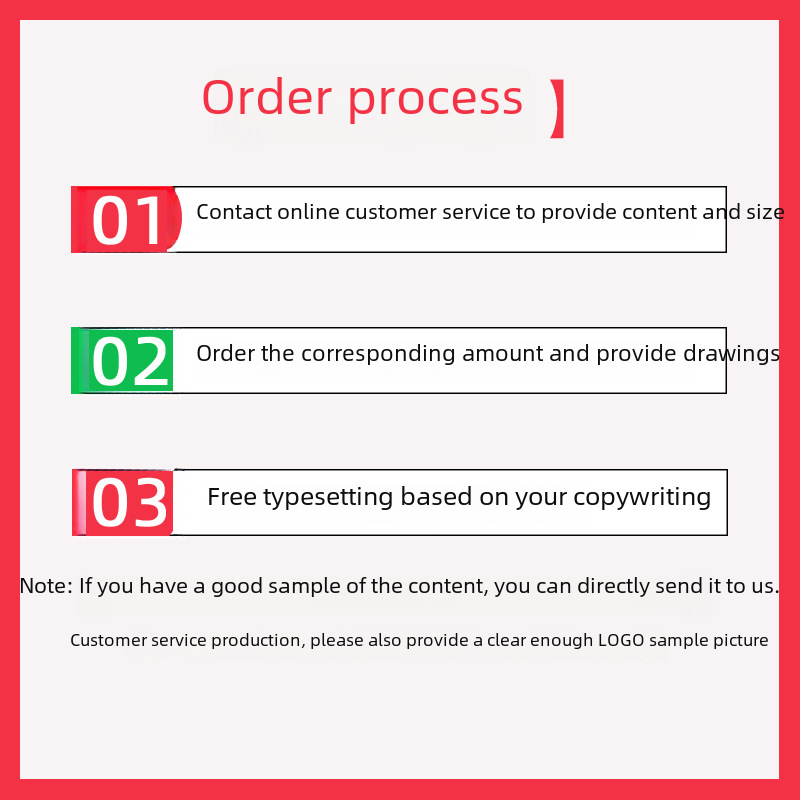 Order process

01 Contact online customer service to provide content and size

02 Order the corresponding amount and provide drawings

03 Free typesetting based on your copywriting

Note: If you have a good sample of the content, you can directly send it to us.

Customer service production, please also provide a clear enough LOGO sample picture