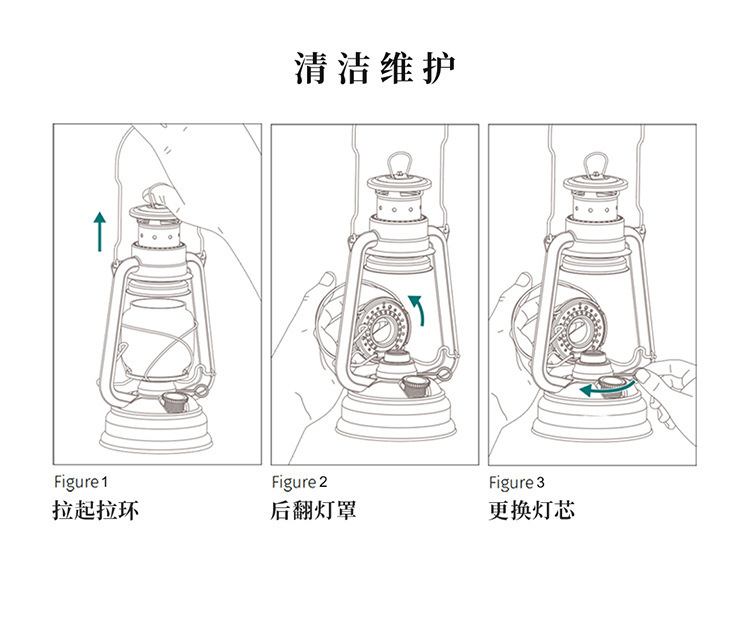 清洁维护

Figure 1
拉起拉环

Figure 2
后翻灯罩

Figure 3
更换灯芯