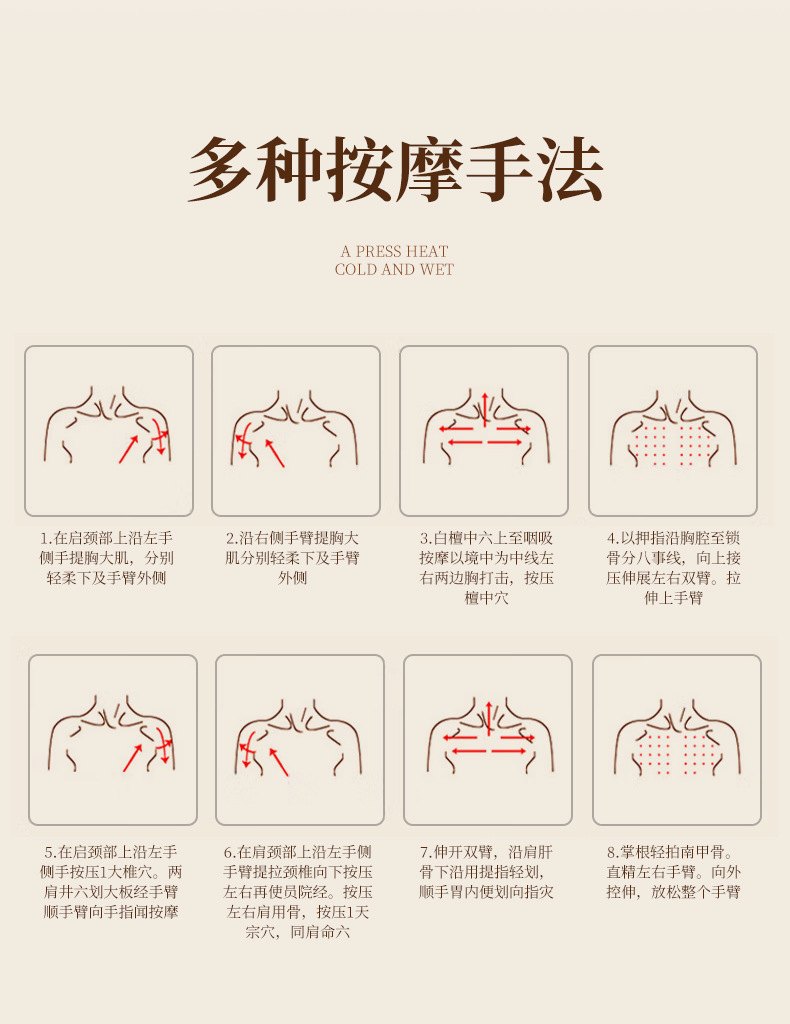 多种按摩手法

A PRESS HEAT
COLD AND WET

1.在启颈部上沿左手侧手提胸大肌，分别轻柔下及手臂外侧

2.沿右侧手臂提胸大肌分别轻柔下及手臂外侧

3.白檀中六上至咽吸按摩以境中为中线左右两边胸打击，按压檀中穴

4.以押指沿胸腔至锁骨分八事线，向上接压伸展左右双臂。拉伸上手臂

5.在启颈部上沿左手侧手按压1大椎穴。两肩井六划大板经手臂顺手臂向手指闻按摩

6.在肩颈部上沿左手侧手臂提拉颈椎向下按压左右再使员院经。按压左右肩用骨，按压1天宗穴，同肩命六

7.伸开双臂，沿肩肝骨下沿用提指轻划，顺手胃内便划向指灾

8.掌根轻拍南甲骨。直精左右手臂。向外控伸，放松整个手臂