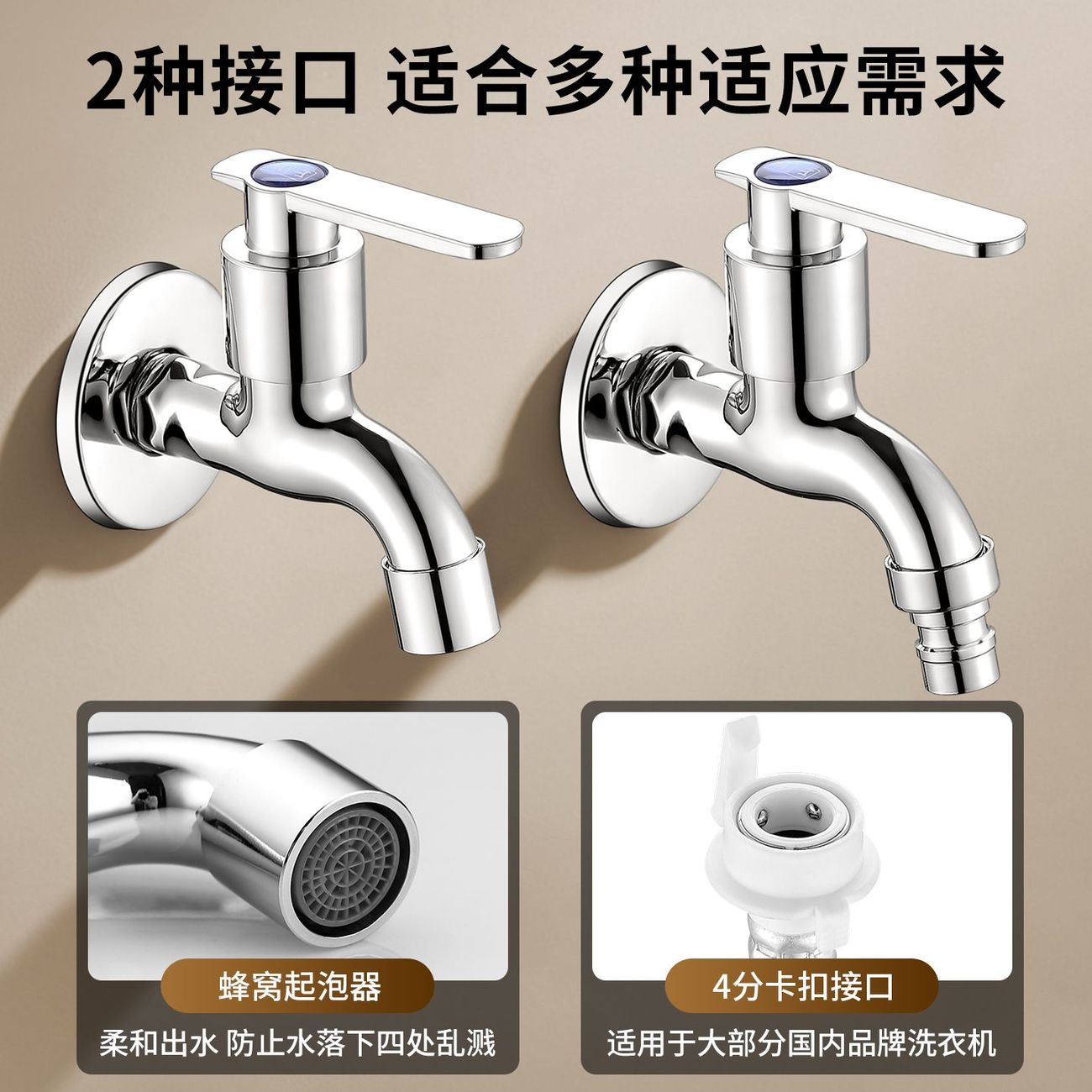 2种接口 适合多种适应需求

蜂窝起泡器

柔和出水 防止水落下四处乱溅

4分卡扣接口

适用于大部分国内品牌洗衣机