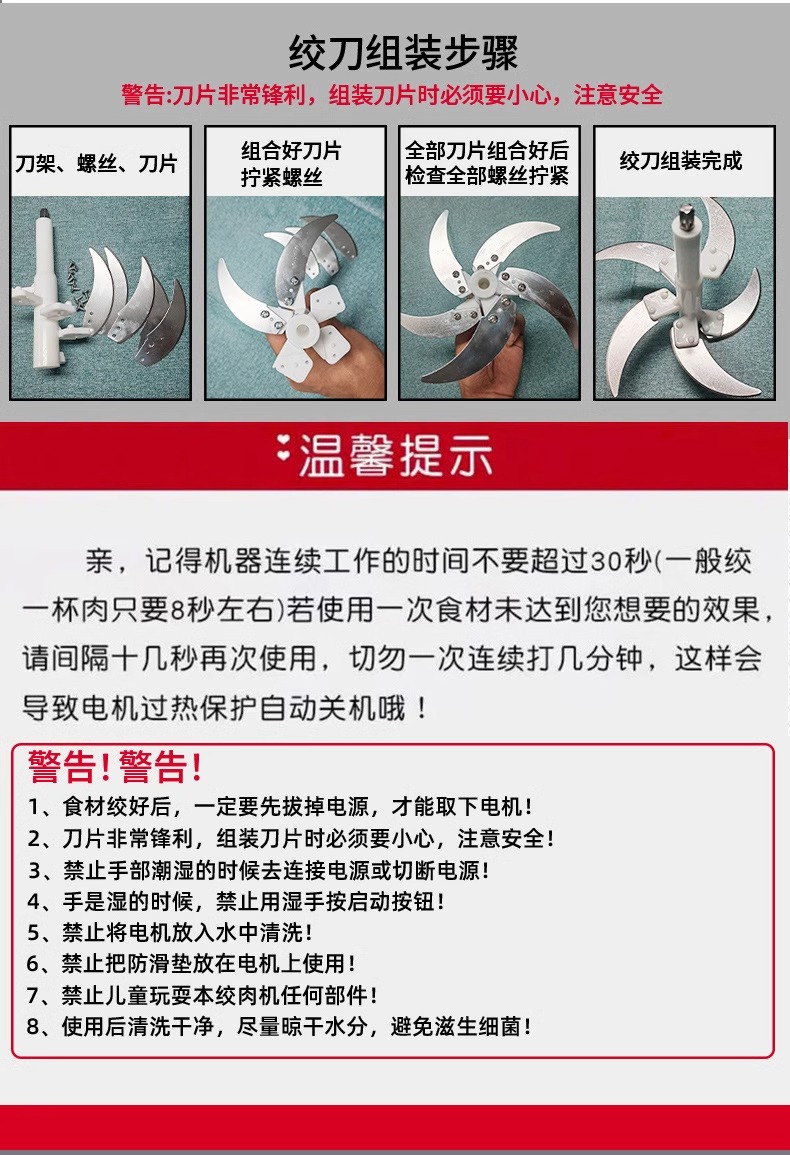 绞刀组装步骤

警告:刀片非常锋利，组装刀片时必须要小心，注意安全

刀架、螺丝、刀片

组合好刀片
拧紧螺丝

全部刀片组合好后
检查全部螺丝拧紧

绞刀组装完成

温馨提示

亲，记得机器连续工作的时间不要超过30秒(一般绞一杯肉只要8秒左右)若使用一次食材未达到您想要的效果，请间隔十几秒再次使用，切勿一次连续打几分钟，这样会导致电机过热保护自动关机哦！

警告!警告!
1、食材绞好后，一定要先拔掉电源，才能取下电机!
2、刀片非常锋利，组装刀片时必须要小心，注意安全!
3、禁止手部潮湿的时候去连接电源或切断电源!
4、手是湿的时候，禁止用湿手按启动按钮!
5、禁止将电机放入水中清洗!
6、禁止把防滑垫放在电机上使用!
7、禁止儿童玩耍本绞肉机任何部件!
8、使用后清洗干净，尽量晾干水分，避免滋生细菌!