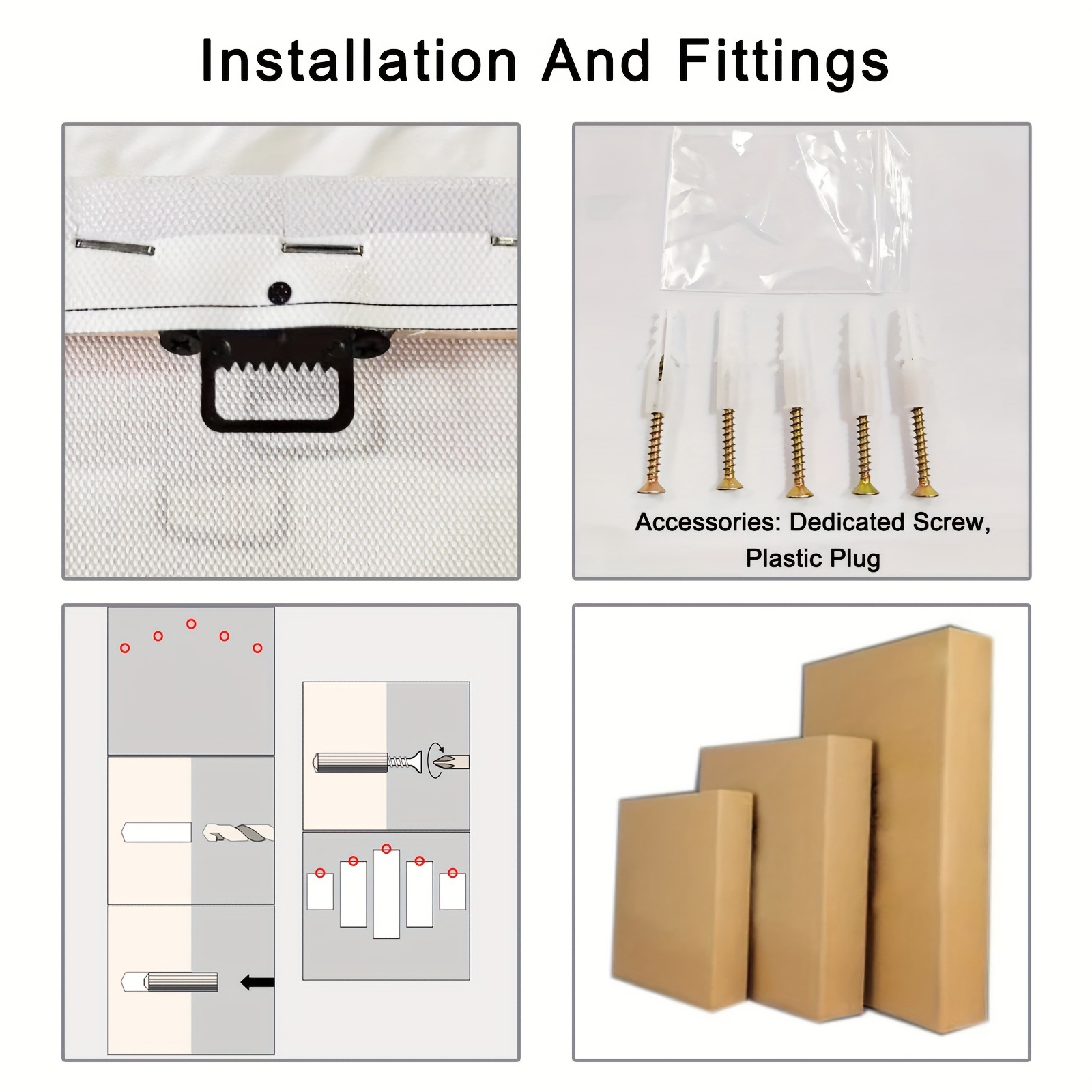 Installation And Fittings

Accessories: Dedicated Screw, Plastic Plug