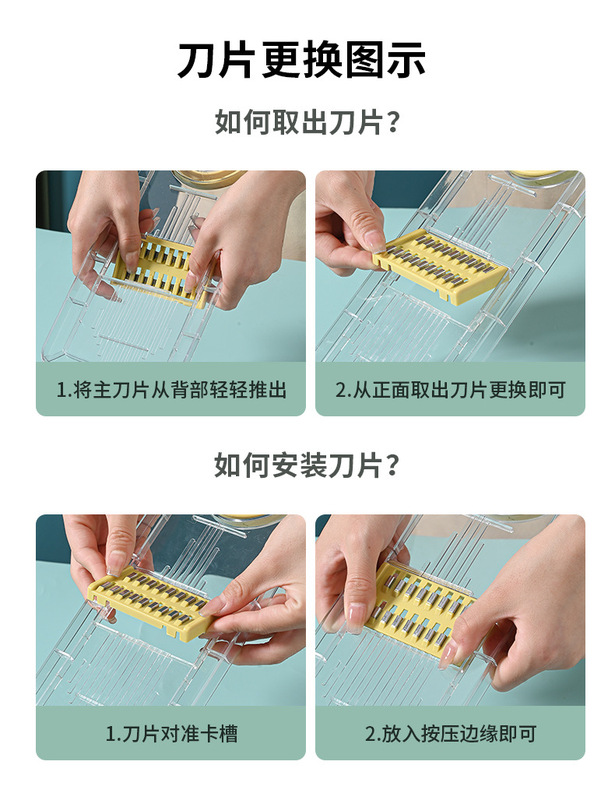 刀片更换图示

如何取出刀片？

1.将主刀片从背部轻轻推出

2.从正面取出刀片更换即可

如何安装刀片？

1.刀片对准卡槽

2.放入按压边缘即可