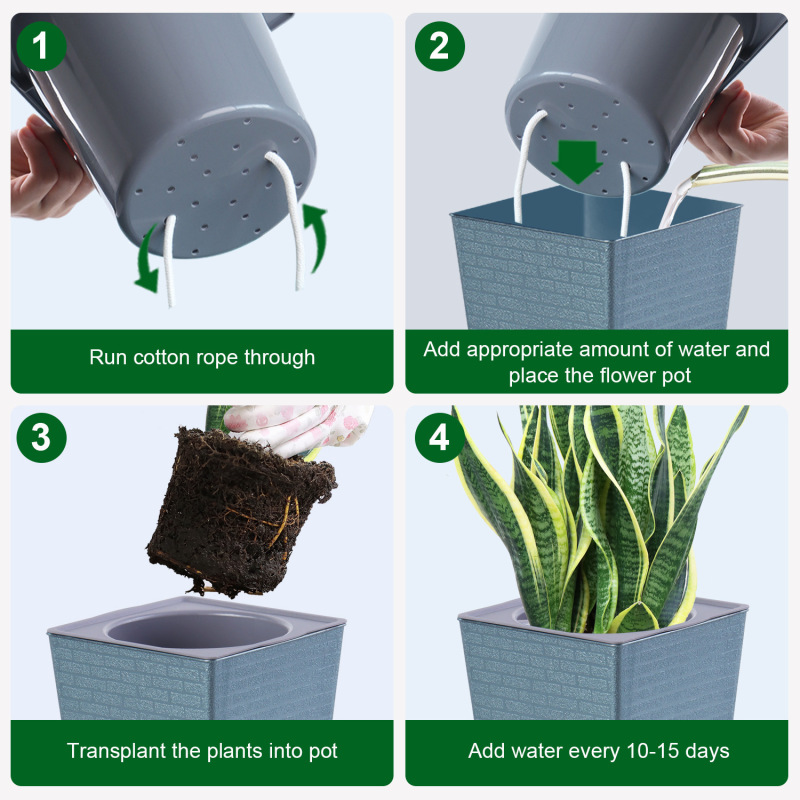 1

Run cotton rope through

2

Add appropriate amount of water and place the flower pot

3

Transplant the plants into pot

4

Add water every 10-15 days