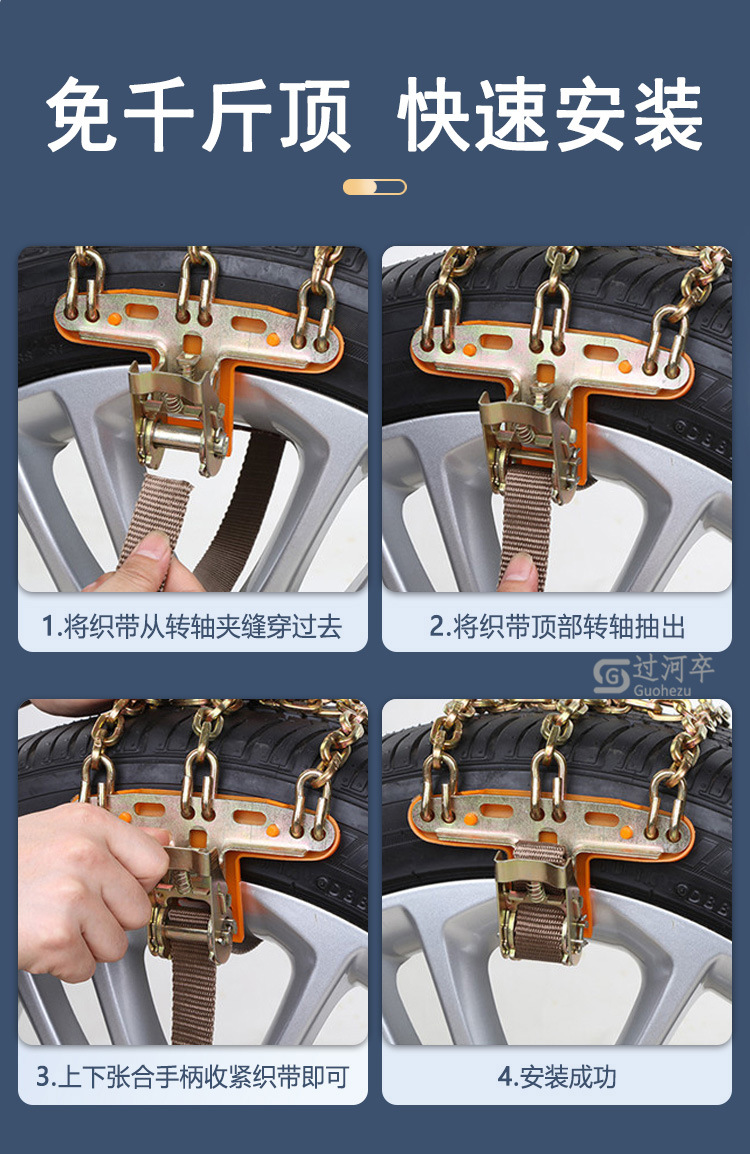 免千斤顶 快速安装

1.将织带从转轴夹缝穿过去

2.将织带顶部转轴抽出

过河卒
Guohezu

3.上下张合手柄收紧织带即可

4.安装成功