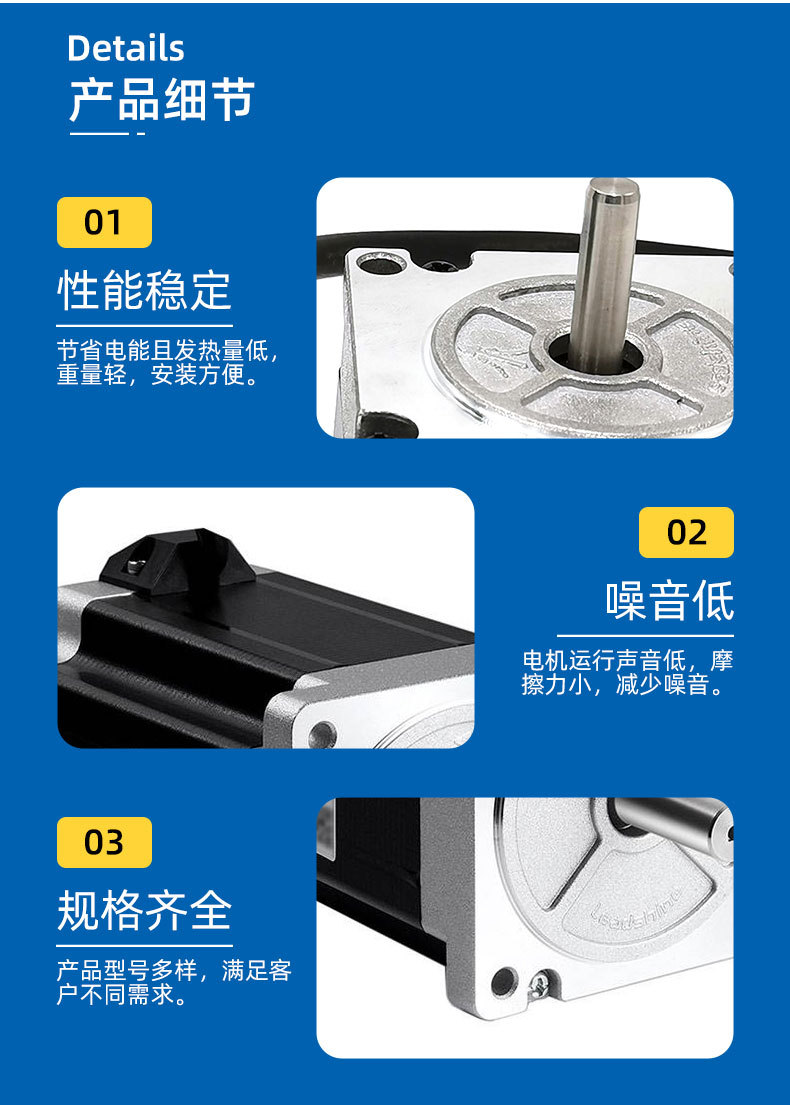 Details
产品细节

01
性能稳定
节省电能且发热量低，重量轻，安装方便。

02
噪音低
电机运行声音低，摩擦力小，减少噪音。

03
规格齐全
产品型号多样，满足客户不同需求。

Leadshine