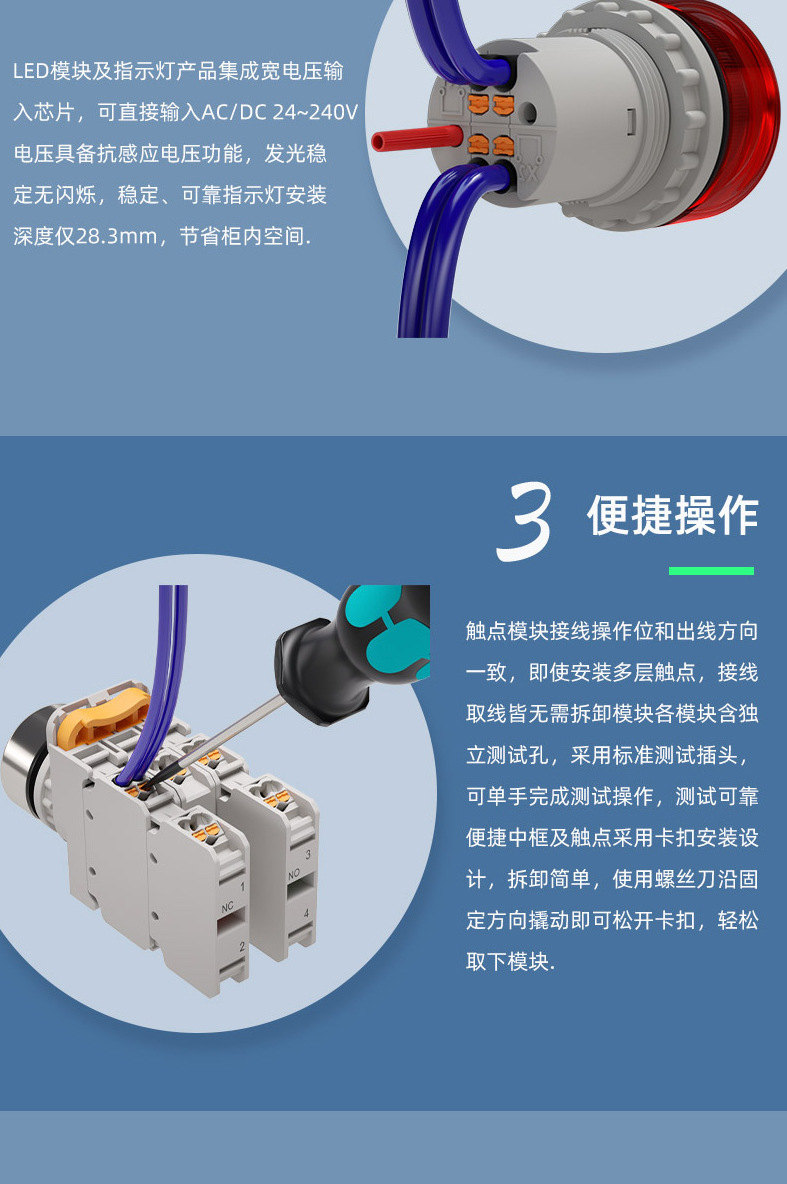 LED模块及指示灯产品集成宽电压输入芯片，可直接输入AC/DC 24~240V电压具备抗感应电压功能，发光稳定无闪烁，稳定、可靠指示灯安装深度仅28.3mm，节省柜内空间.

3 便捷操作

触点模块接线操作位和出线方向一致，即使安装多层触点，接线取线皆无需拆卸模块各模块含独立测试孔，采用标准测试插头，可单手完成测试操作，测试可靠便捷中框及触点采用卡扣安装设计，拆卸简单，使用螺丝刀沿固定方向撬动即可松开卡扣，轻松取下模块.

1
NC
2
3
NO
4