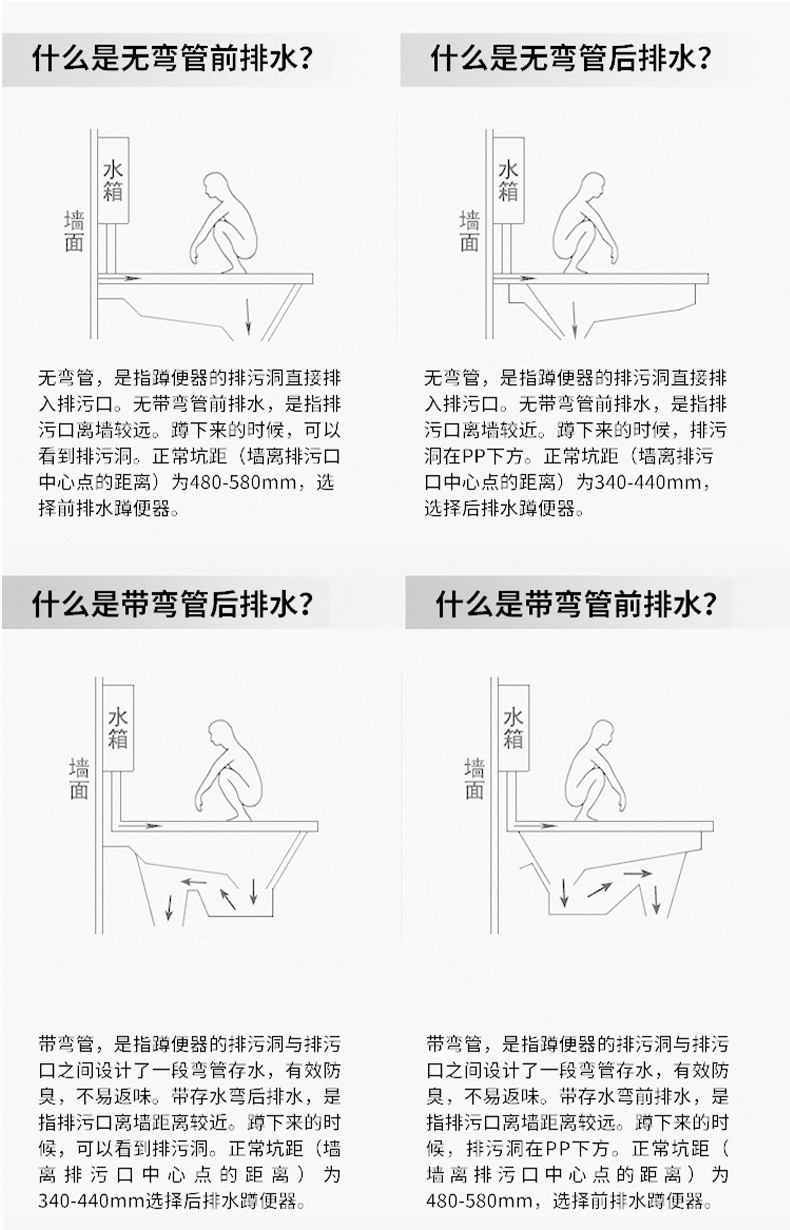 什么是无弯管前排水？

水箱

墙面

无弯管，是指蹲便器的排污洞直接排入排污口。无带弯管前排水，是指排污口离墙较远。蹲下来的时候，可以看到排污洞。正常坑距（墙离排污口中心点的距离）为480-580mm，选择前排水蹲便器。

什么是无弯管后排水？

水箱

墙面

无弯管，是指蹲便器的排污洞直接排入排污口。无带弯管前排水，是指排污口离墙较近。蹲下来的时候，排污洞在PP下方。正常坑距（墙离排污口中心点的距离）为340-440mm，选择后排水蹲便器。

什么是带弯管后排水？

水箱

墙面

带弯管，是指蹲便器的排污洞与排污口之间设计了一段弯管存水，有效防臭，不易返味。带存水弯后排水，是指排污口离墙距离较近。蹲下来的时候，可以看到排污洞。正常坑距（墙离排污口中心点的距离）为340-440mm选择后排水蹲便器。

什么是带弯管前排水？

水箱

墙面

带弯管，是指蹲便器的排污洞与排污口之间设计了一段弯管存水，有效防臭，不易返味。带存水弯前排水，是指排污口离墙距离较远。蹲下来的时候，排污洞在PP下方。正常坑距（墙离排污口中心点的距离）为480-580mm，选择前排水蹲便器。