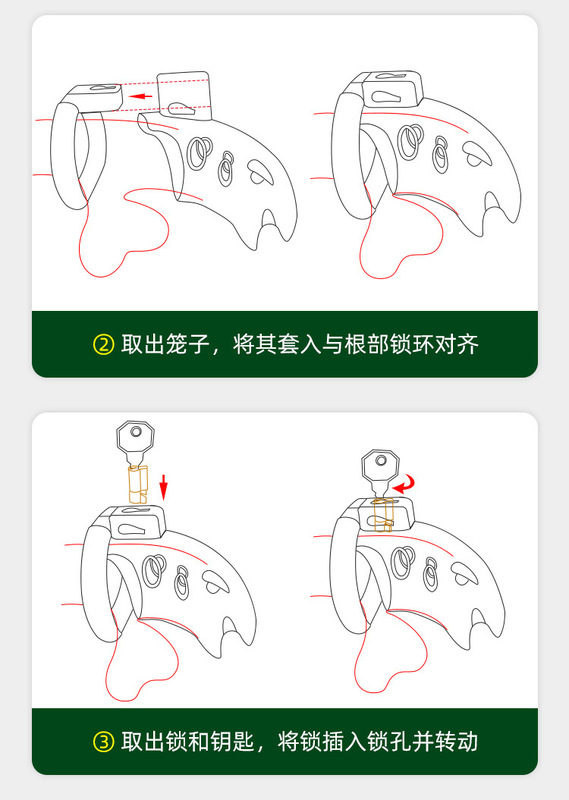 ② 取出笼子，将其套入与根部锁环对齐

③ 取出锁和钥匙，将锁插入锁孔并转动