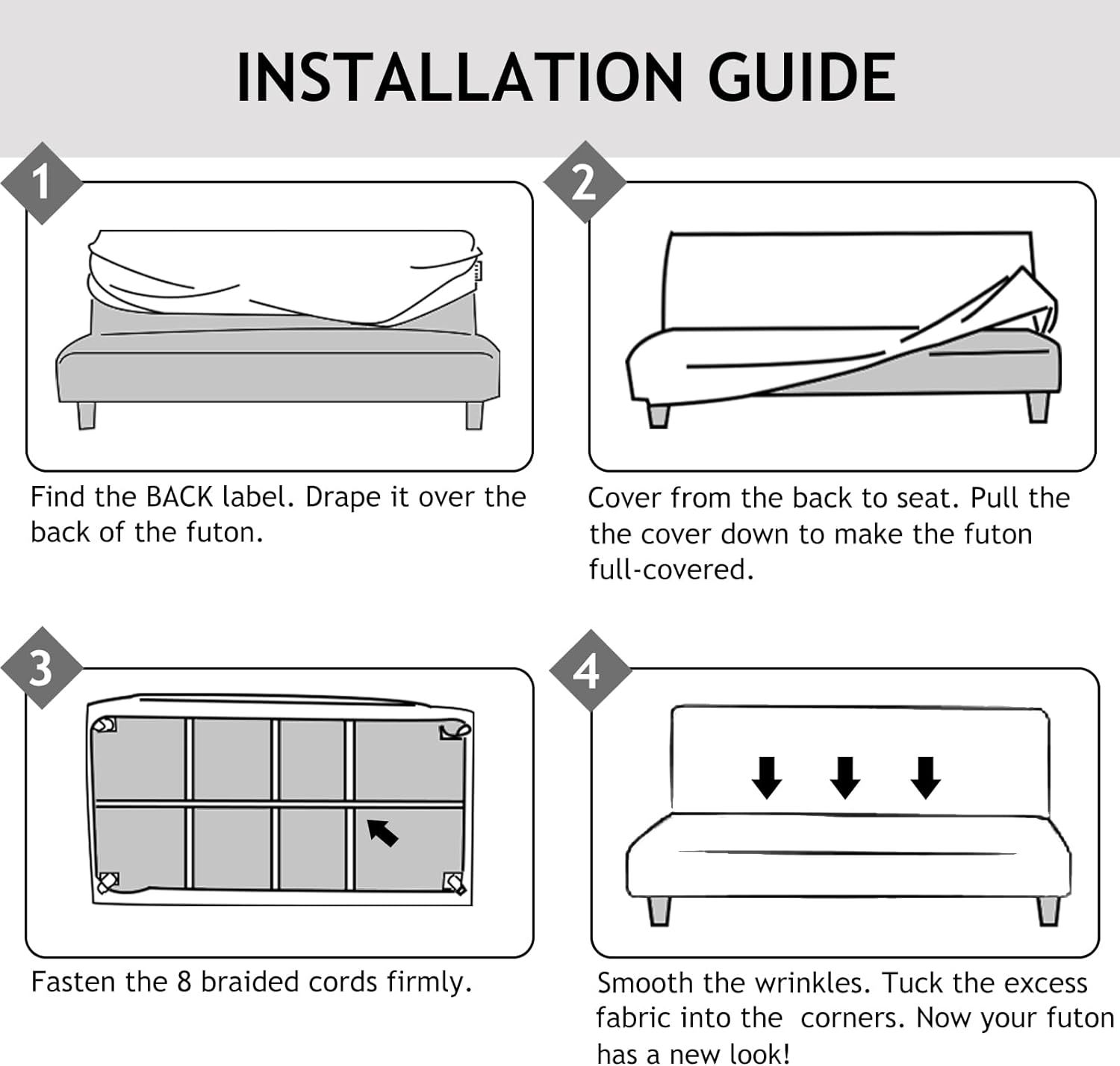 INSTALLATION GUIDE

1

Find the BACK label. Drape it over the back of the futon.

2

Cover from the back to seat. Pull the the cover down to make the futon full-covered.

3

Fasten the 8 braided cords firmly.

4

Smooth the wrinkles. Tuck the excess fabric into the corners. Now your futon has a new look!