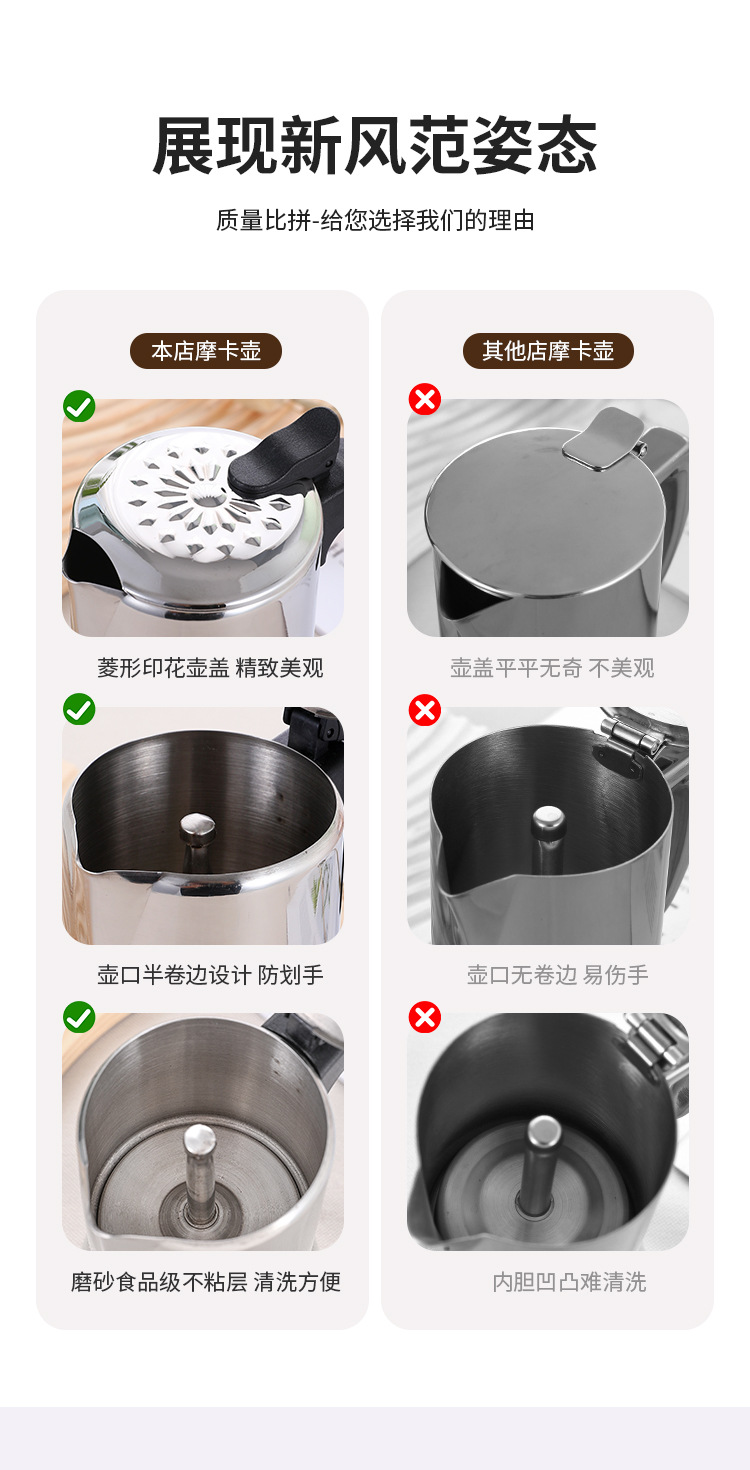 展现新风范姿态

质量比拼-给您选择我们的理由

本店摩卡壶

菱形印花壶盖 精致美观

壶口半卷边设计 防划手

磨砂食品级不粘层 清洗方便

其他店摩卡壶

壶盖平平无奇 不美观

壶口无卷边 易伤手

内胆凹凸难清洗