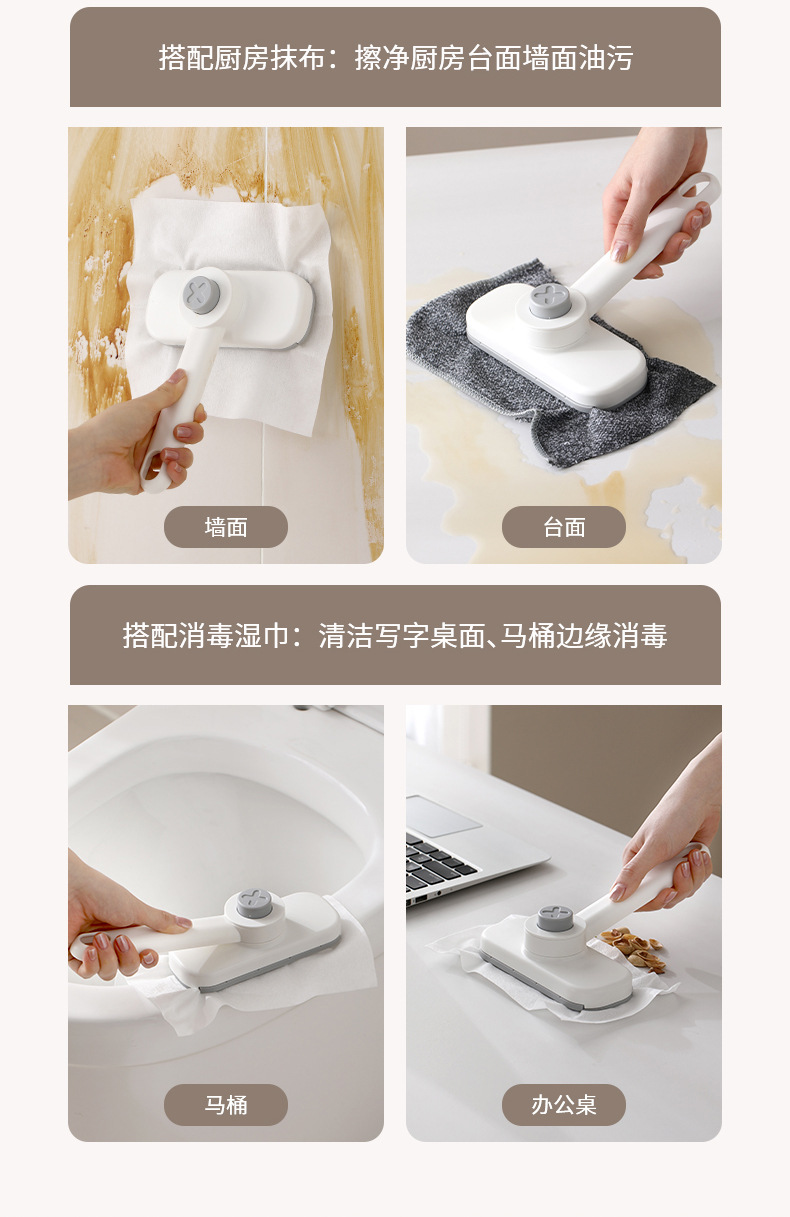 搭配厨房抹布：擦净厨房台面墙面油污

墙面

台面

搭配消毒湿巾：清洁写字桌面、马桶边缘消毒

马桶

办公桌