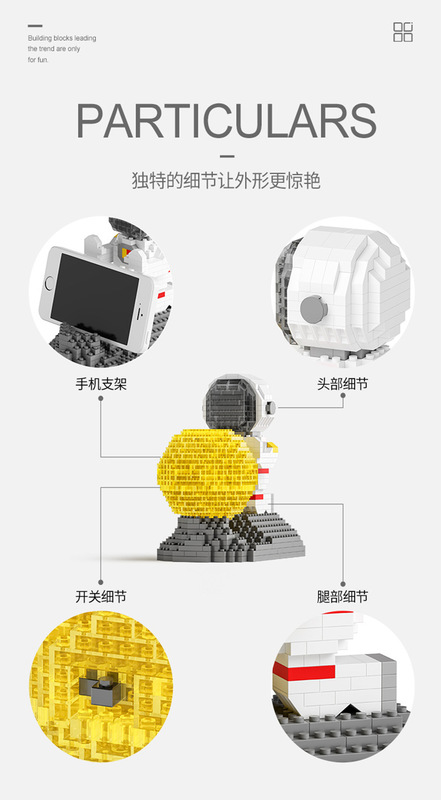 Building blocks leading the trend are only for fun.

PARTICULARS

独特的细节让外形更惊艳

手机支架

头部细节

开关细节

腿部细节