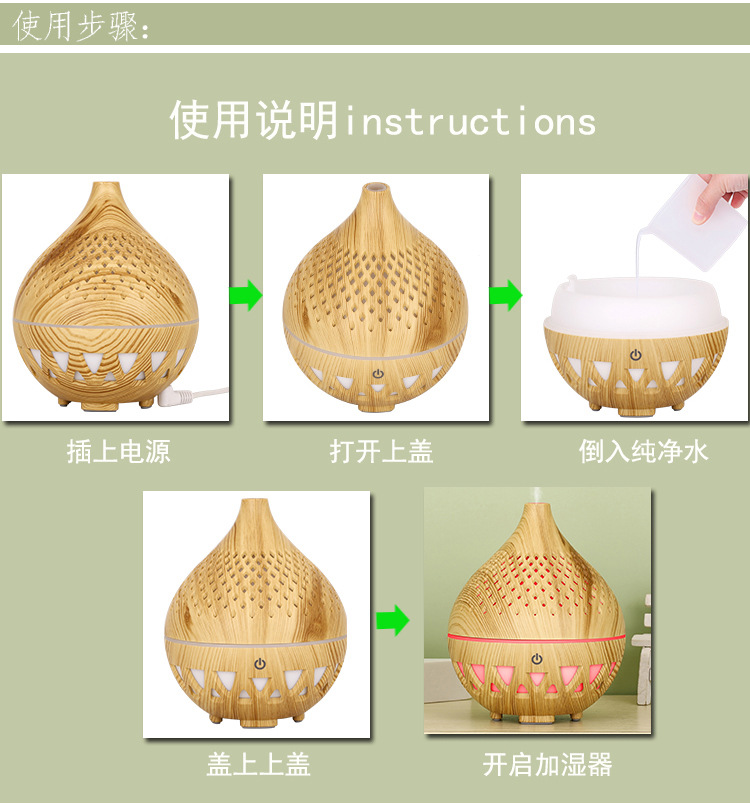 使用步骤：

使用说明instructions

插上电源

打开上盖

倒入纯净水

盖上上盖

开启加湿器