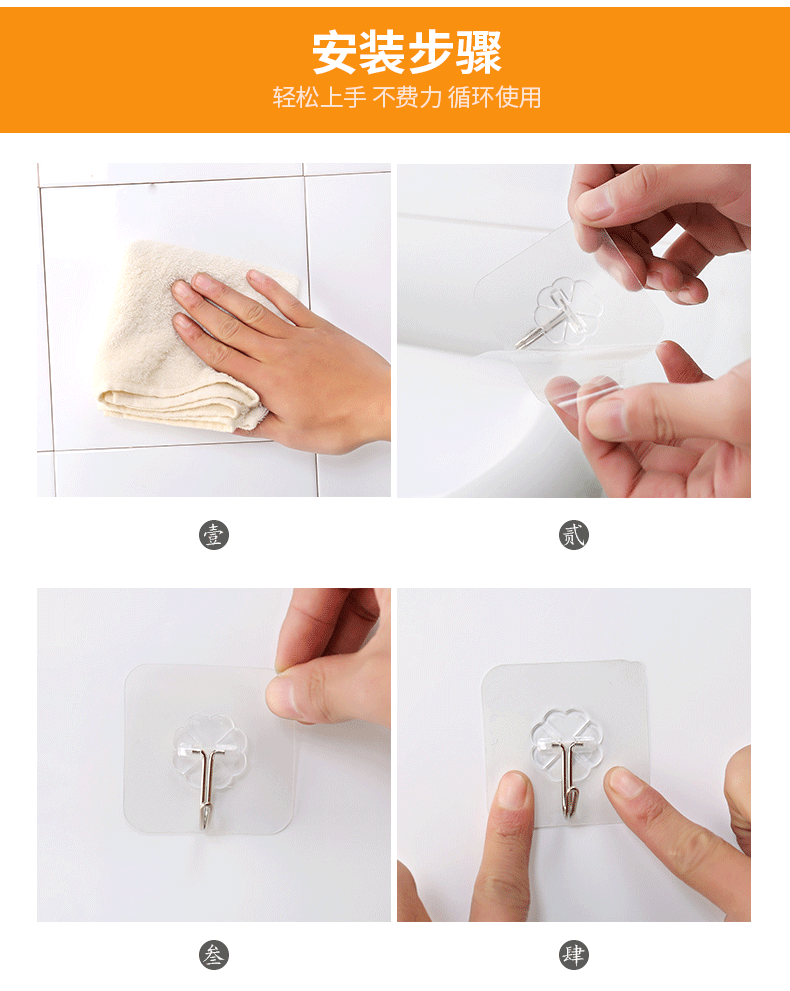 安装步骤
轻松上手 不费力 循环使用

壹

贰

叁

肆