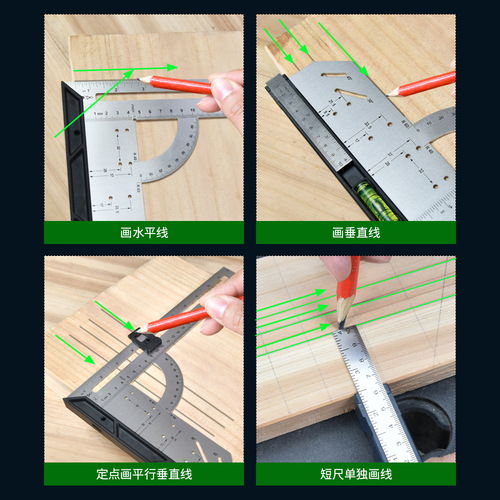 画水平线

画垂直线

定点画平行垂直线

短尺单独画线