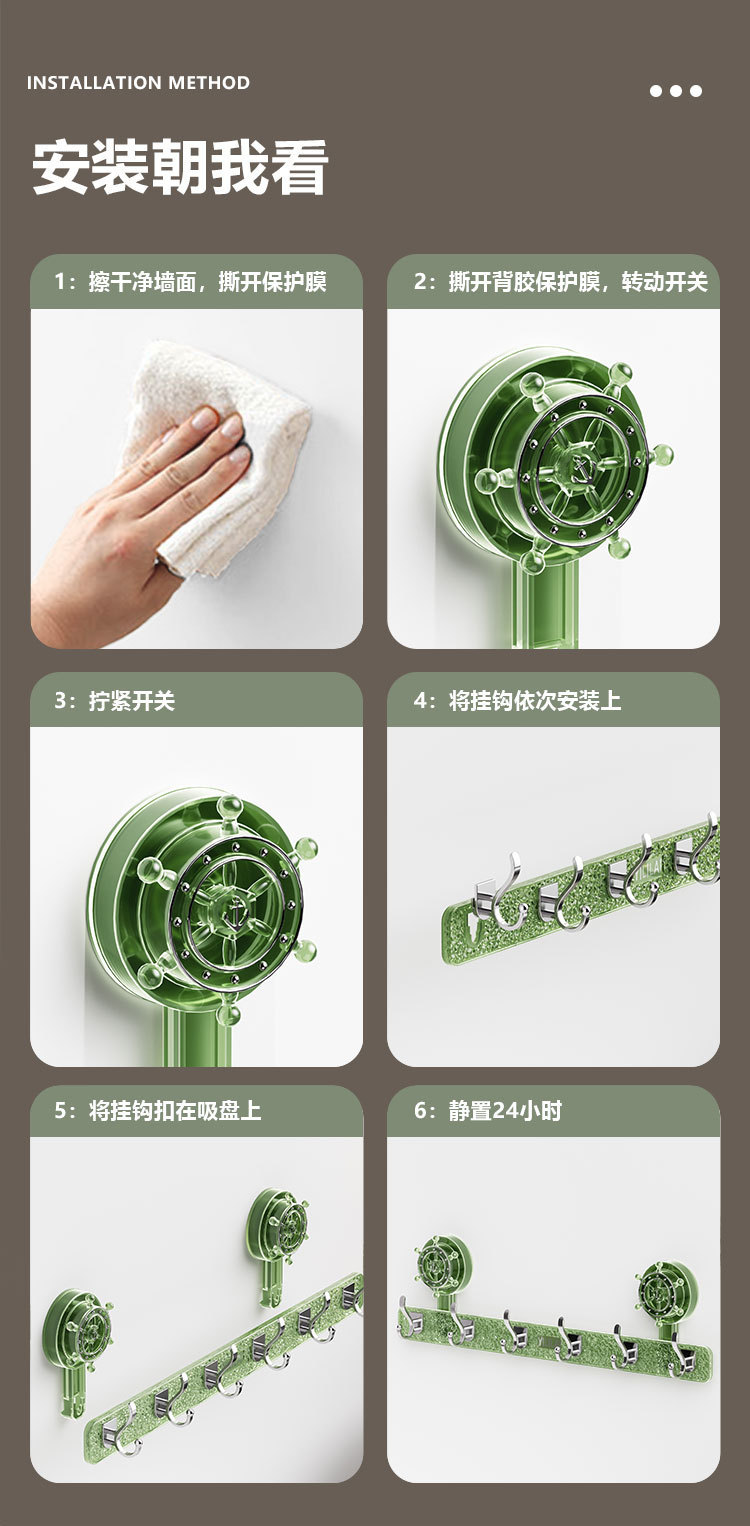 INSTALLATION METHOD

安装朝我看

1：擦干净墙面，撕开保护膜

2：撕开背胶保护膜，转动开关

3：拧紧开关

4：将挂钩依次安装上

5：将挂钩扣在吸盘上

6：静置24小时