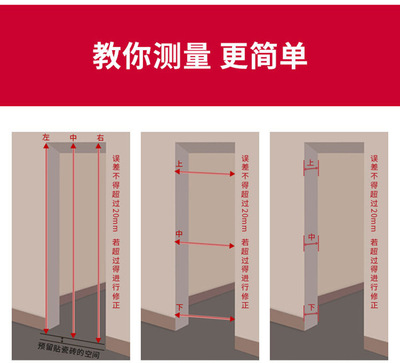 教你测量 更简单

左 中 右

误差不得超过20mm 若超过得进行修正

预留贴瓷砖的空间

上

中

下

误差不得超过20mm 若超过得进行修正

上

中

下

误差不得超过20mm 若超过得进行修正