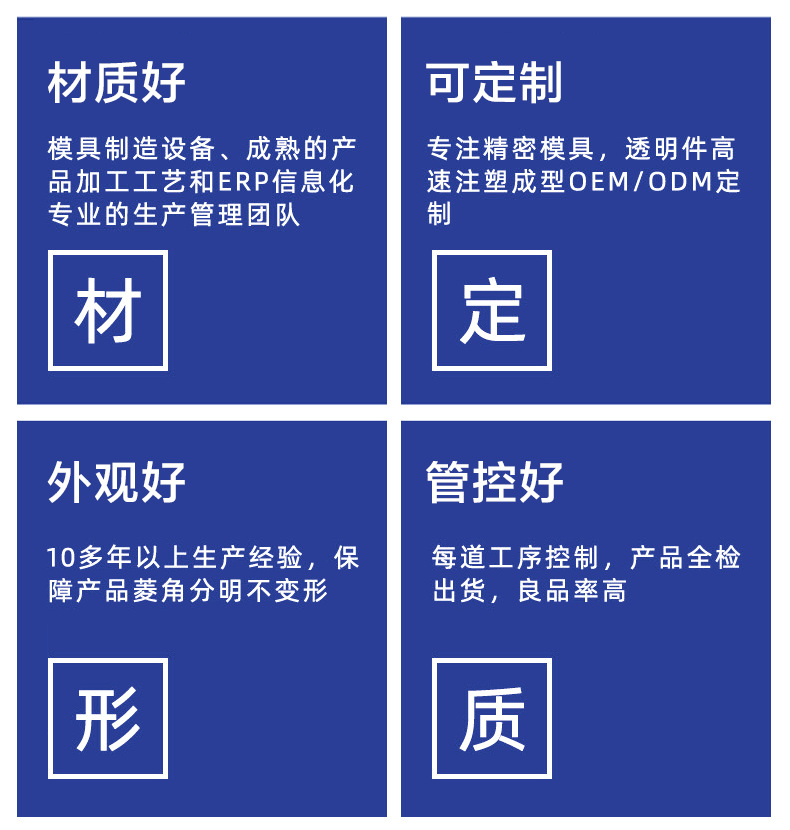 材质好

模具制造设备、成熟的产品加工工艺和ERP信息化专业的生产管理团队

材

可定制

专注精密模具，透明件高速注塑成型OEM/ODM定制

定

外观好

10多年以上生产经验，保障产品菱角分明不变形

形

管控好

每道工序控制，产品全检出货，良品率高

质