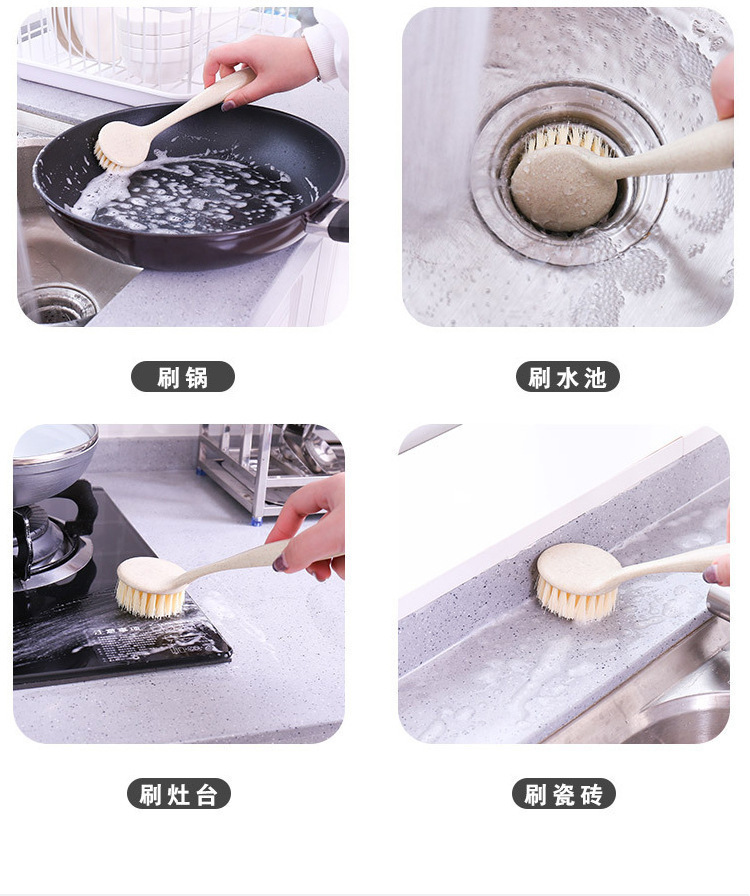 刷锅

刷水池

刷灶台

刷瓷砖