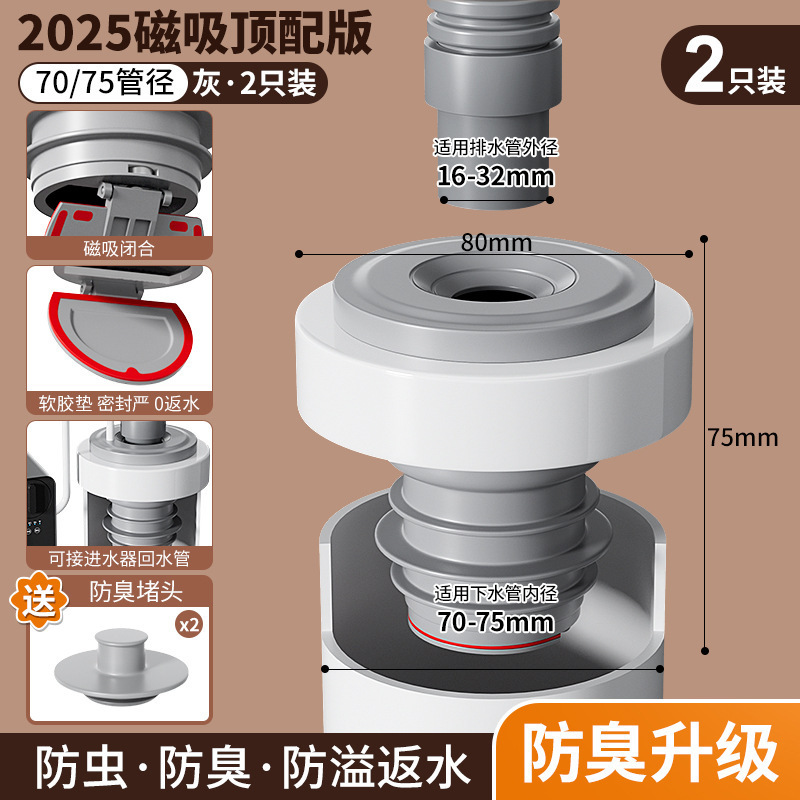 2025磁吸顶配版

70/75管径 灰·2只装

2只装

磁吸闭合

软胶垫 密封严 0返水

可接进水器回水管

送 防臭堵头

x2

适用排水管外径
16-32mm

80mm

75mm

适用下水管内径
70-75mm

防虫·防臭·防溢返水

防臭升级