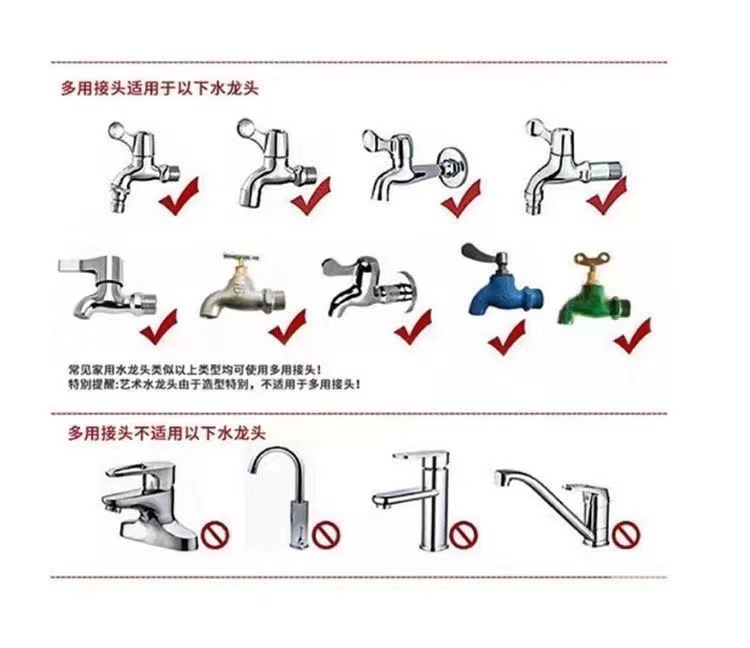 多用接头适用于以下水龙头

常见家用水龙头类似以上类型均可使用多用接头！
特别提醒：艺术水龙头由于造型特别，不适用于多用接头！

多用接头不适用以下水龙头