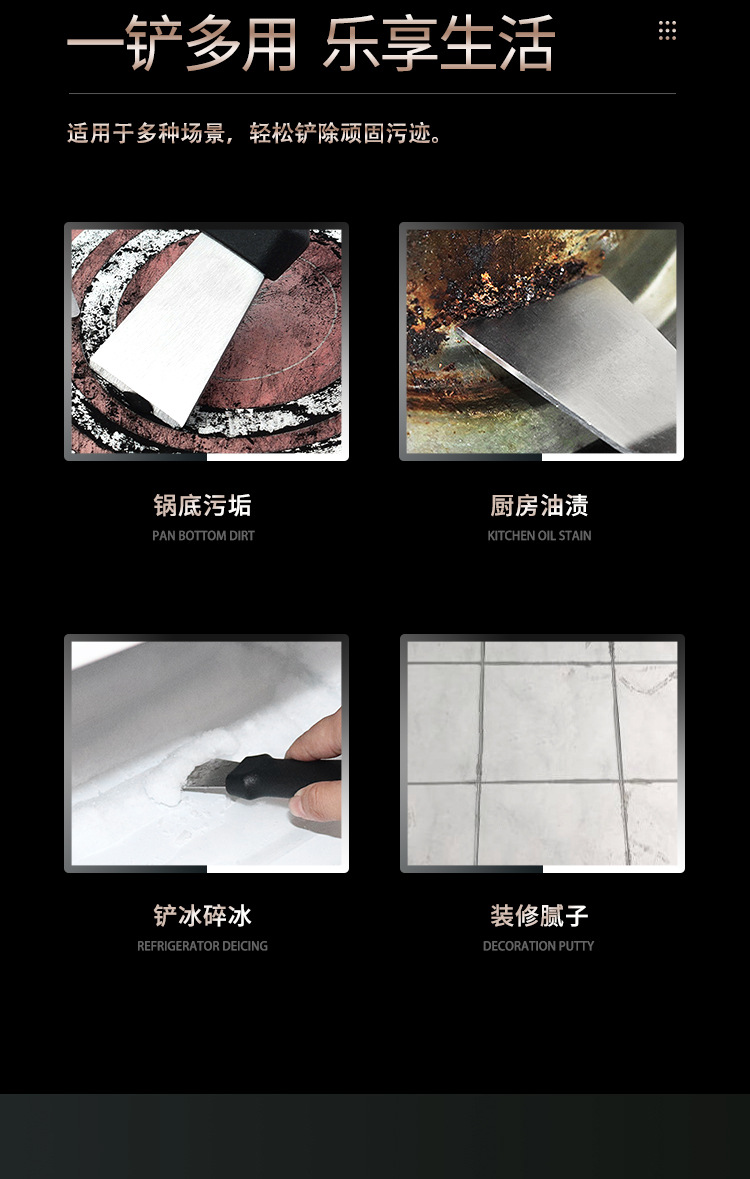 一铲多用 乐享生活

适用于多种场景，轻松铲除顽固污迹。

锅底污垢
PAN BOTTOM DIRT

厨房油渍
KITCHEN OIL STAIN

铲冰碎冰
REFRIGERATOR DEICING

装修腻子
DECORATION PUTTY