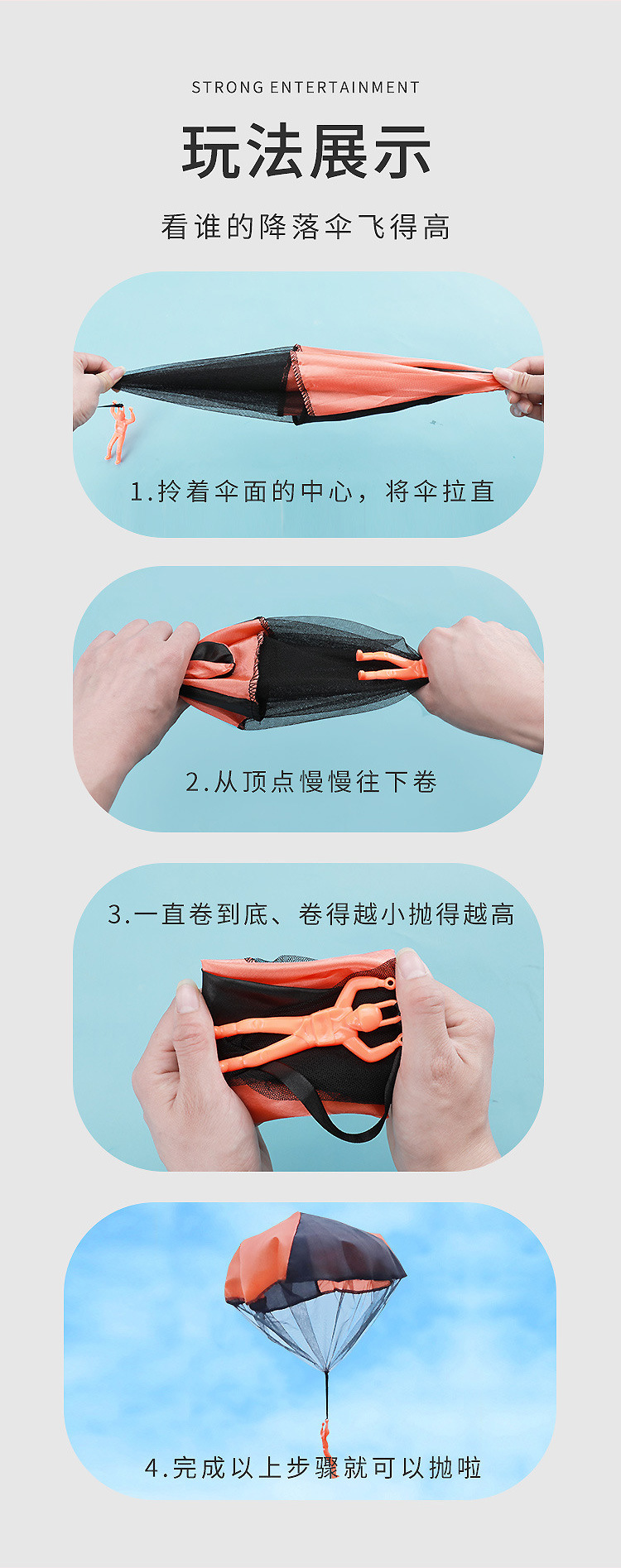 STRONG ENTERTAINMENT

玩法展示

看谁的降落伞飞得高

1.拎着伞面的中心，将伞拉直

2.从顶点慢慢往下卷

3.一直卷到底、卷得越小抛得越高

4.完成以上步骤就可以抛啦