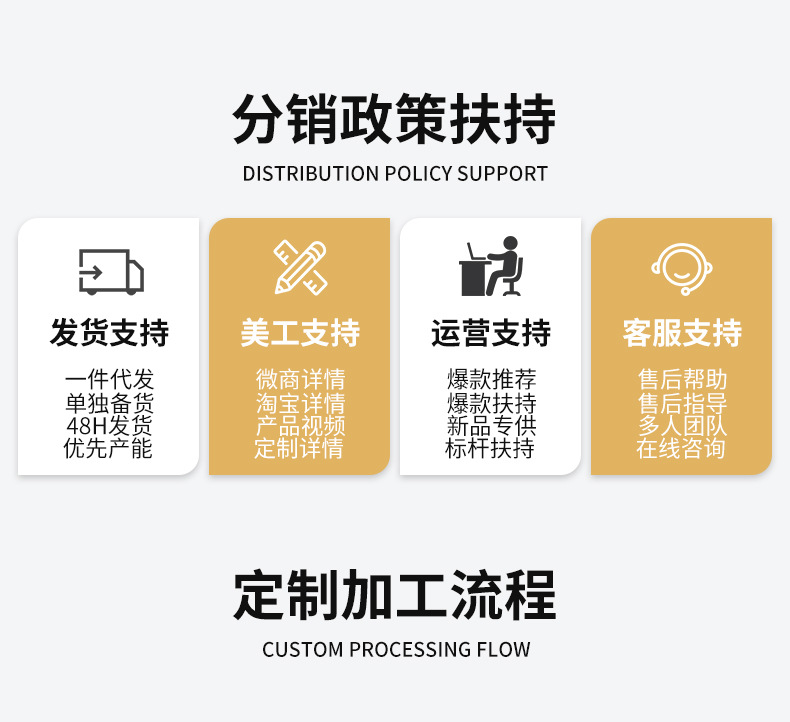 分销政策扶持
DISTRIBUTION POLICY SUPPORT

发货支持
一件代发
单独备货
48H发货
优先产能

美工支持
微商详情
淘宝详情
产品视频
定制详情

运营支持
爆款推荐
爆款扶持
新品专供
标杆扶持

客服支持
售后帮助
售后指导
多人团队
在线咨询

定制加工流程
CUSTOM PROCESSING FLOW