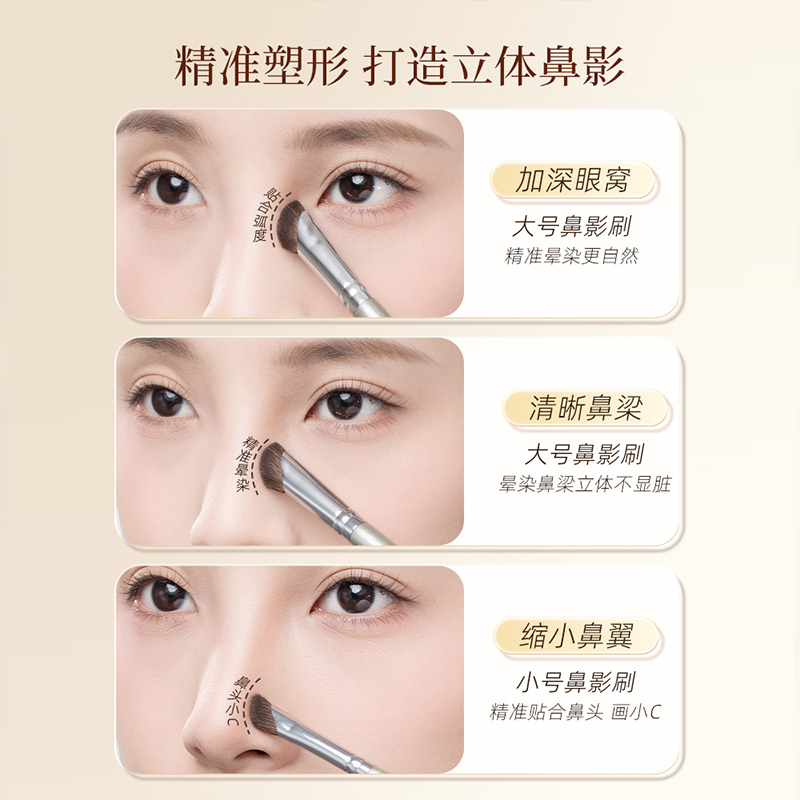 精准塑形 打造立体鼻影

贴合弧度

加深眼窝

大号鼻影刷

精准晕染更自然

精准晕染

清晰鼻梁

大号鼻影刷

晕染鼻梁立体不显脏

鼻头小C

缩小鼻翼

小号鼻影刷

精准贴合鼻头 画小C