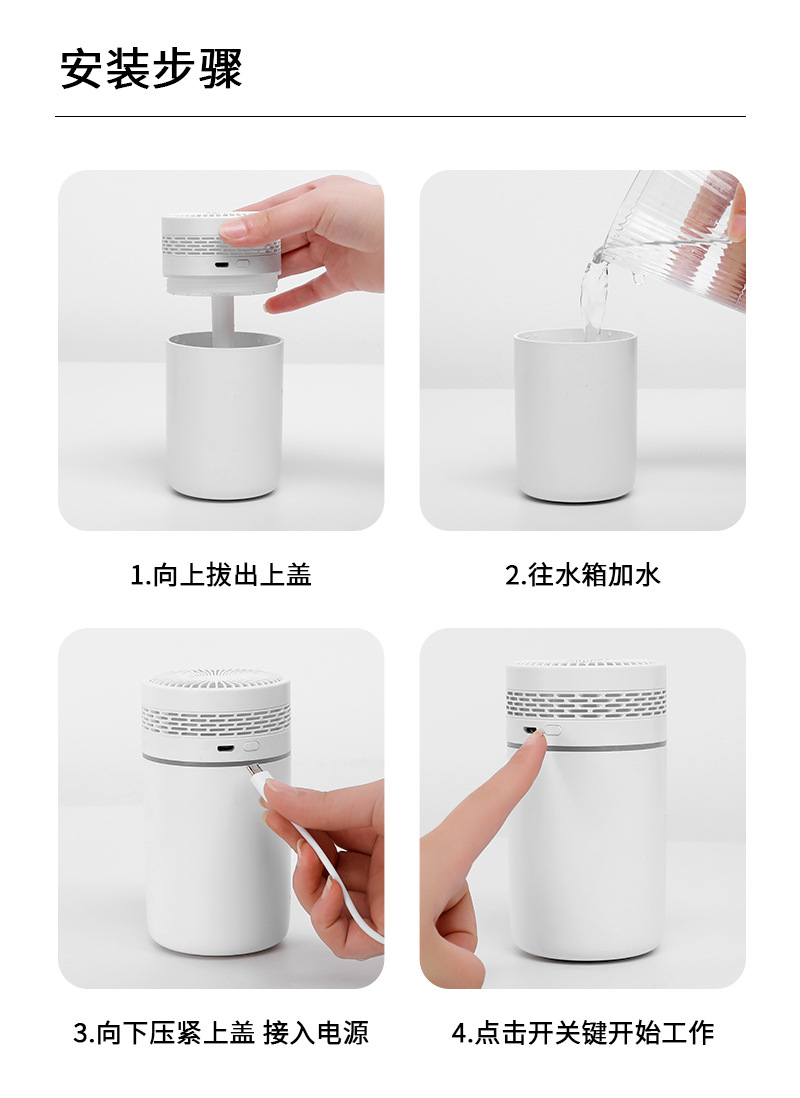 安装步骤

1.向上拔出上盖

2.往水箱加水

3.向下压紧上盖 接入电源

4.点击开关键开始工作