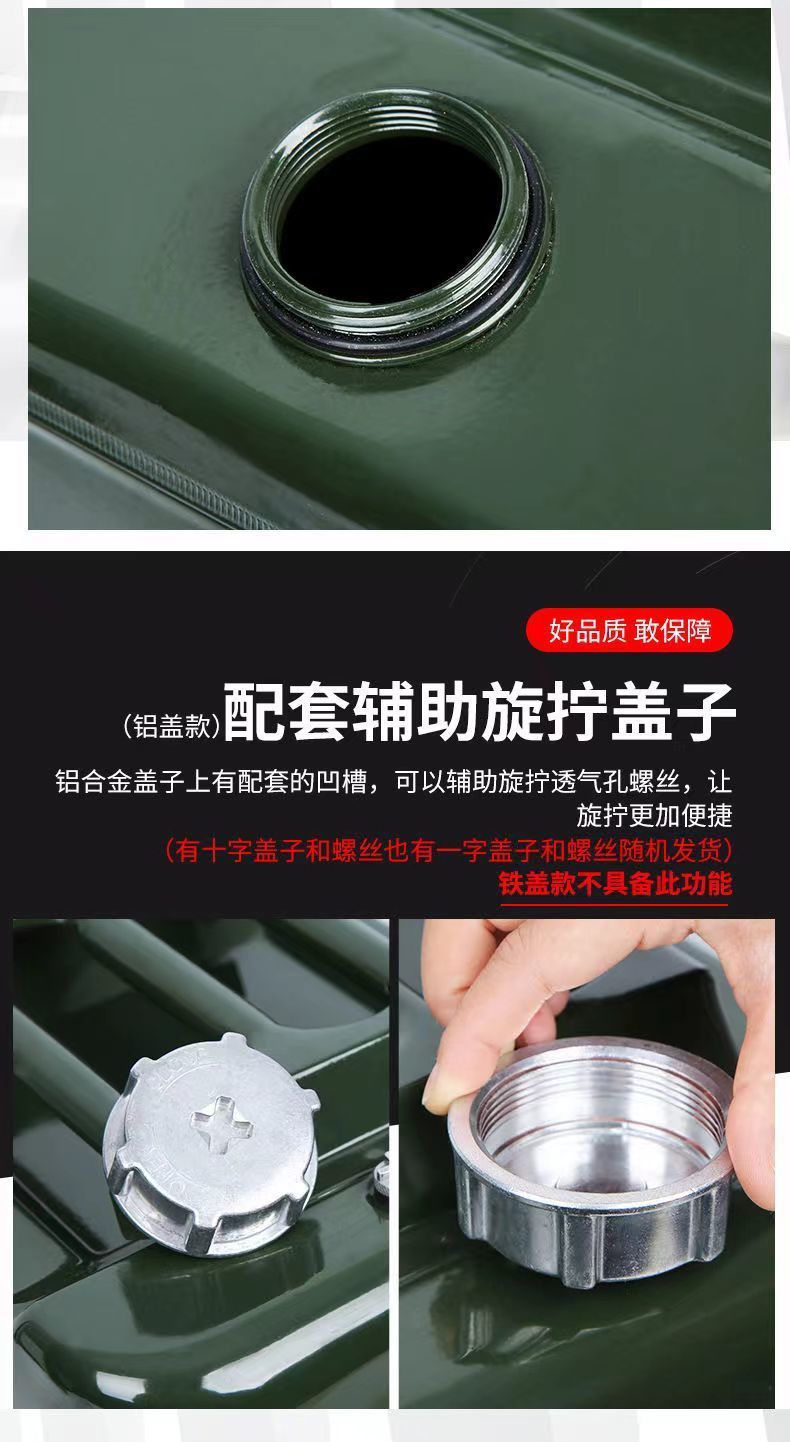 好品质 敢保障

(铝盖款)配套辅助旋拧盖子

铝合金盖子上有配套的凹槽，可以辅助旋拧透气孔螺丝，让旋拧更加便捷

（有十字盖子和螺丝也有一字盖子和螺丝随机发货）

铁盖款不具备此功能