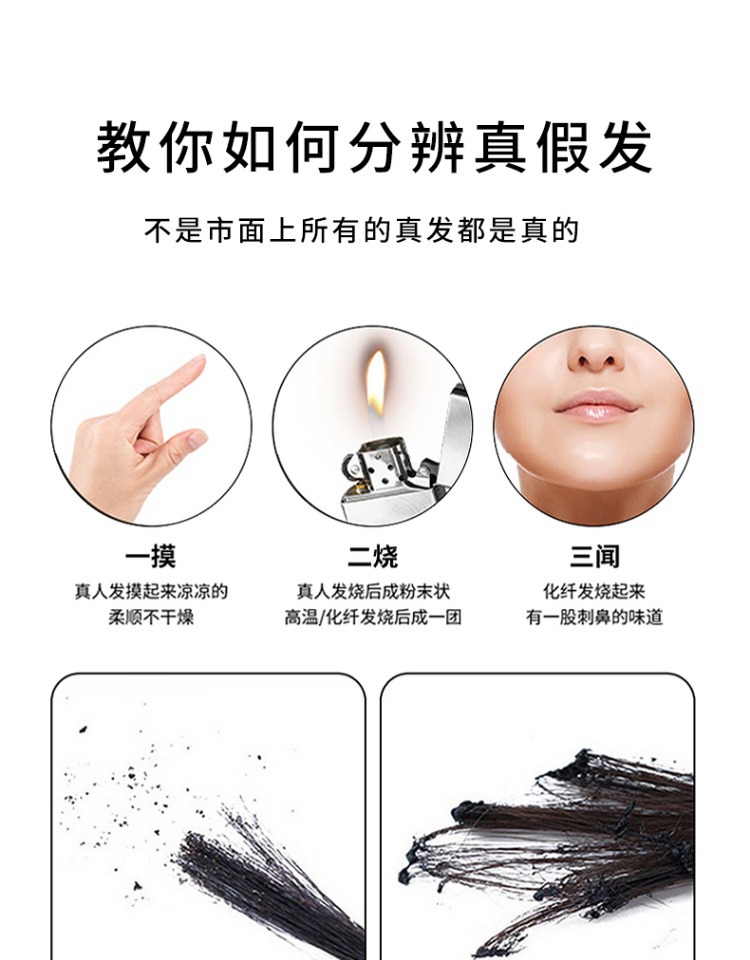 教你如何分辨真假发

不是市面上所有的真发都是真的

一摸

真人发摸起来凉凉的
柔顺不干燥

二烧

真人发烧后成粉末状
高温/化纤发烧后成一团

三闻

化纤发烧起来
有一股刺鼻的味道