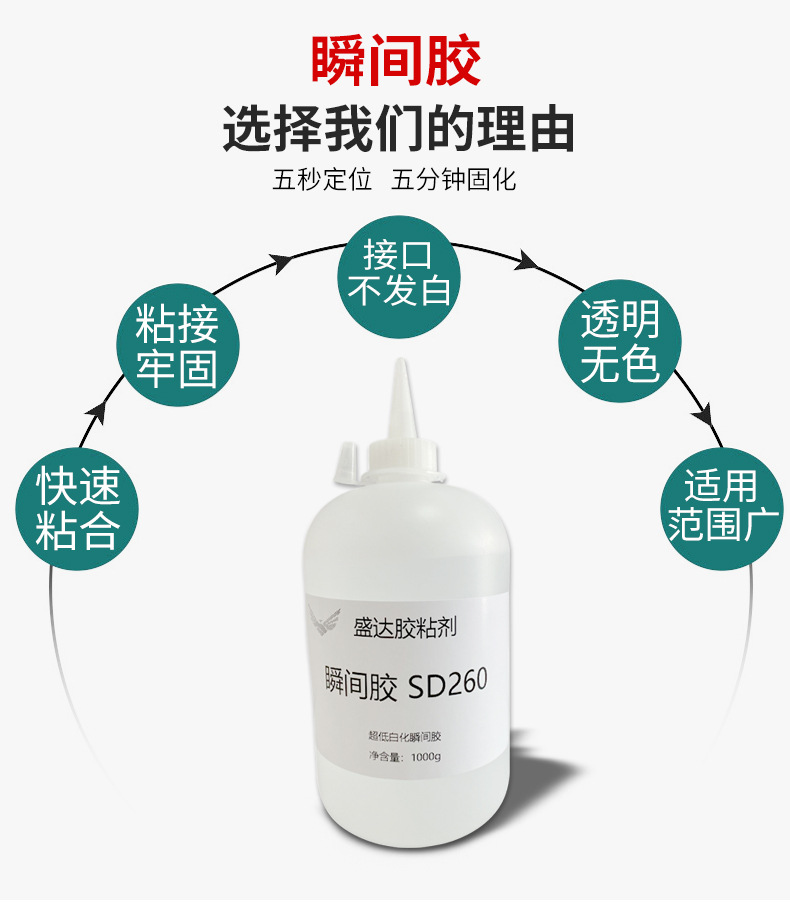 瞬间胶
选择我们的理由
五秒定位　五分钟固化

快速粘合

粘接牢固

接口不发白

透明无色

适用范围广

盛达胶粘剂
瞬间胶 SD260
超低白化瞬间胶
净含量：1000g