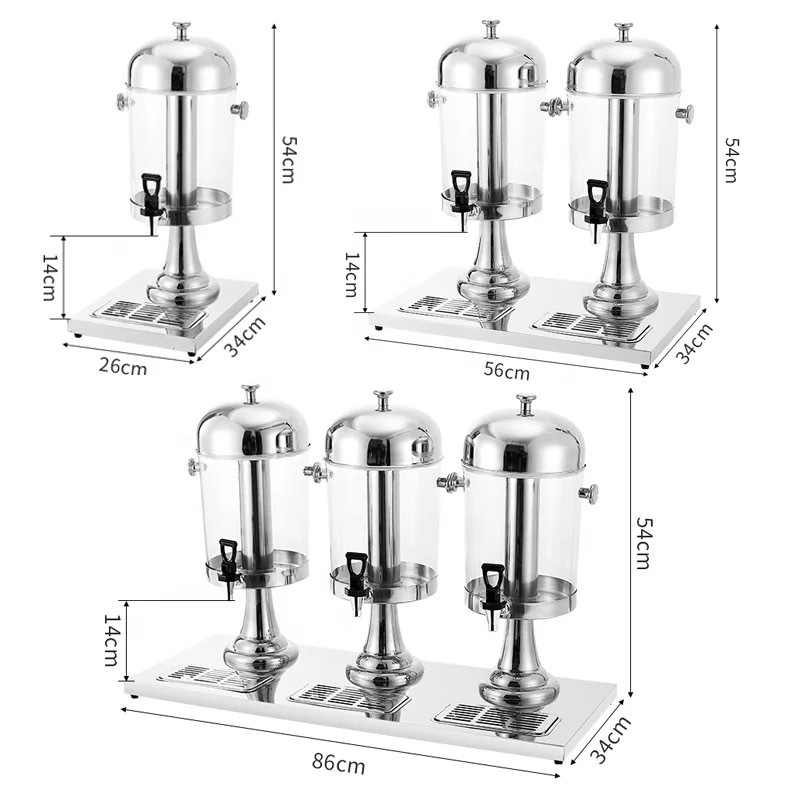 54cm
14cm
26cm
34cm

54cm
14cm
56cm
34cm

54cm
14cm
86cm
34cm