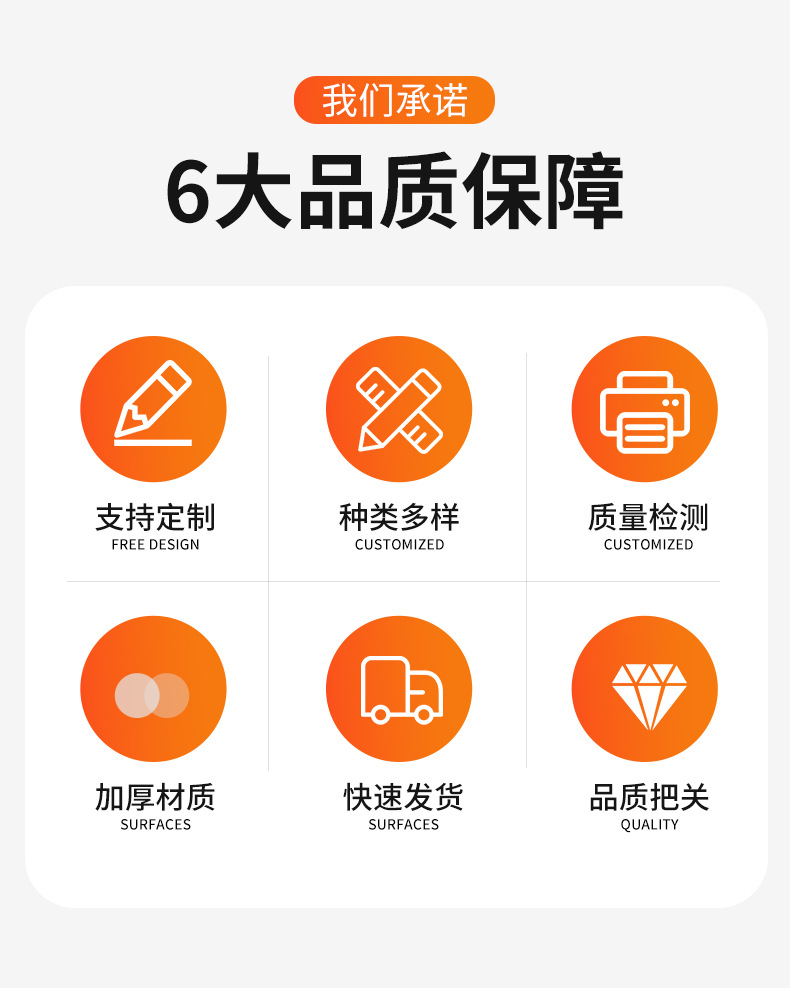 我们承诺

6大品质保障

支持定制
FREE DESIGN

种类多样
CUSTOMIZED

质量检测
CUSTOMIZED

加厚材质
SURFACES

快速发货
SURFACES

品质把关
QUALITY