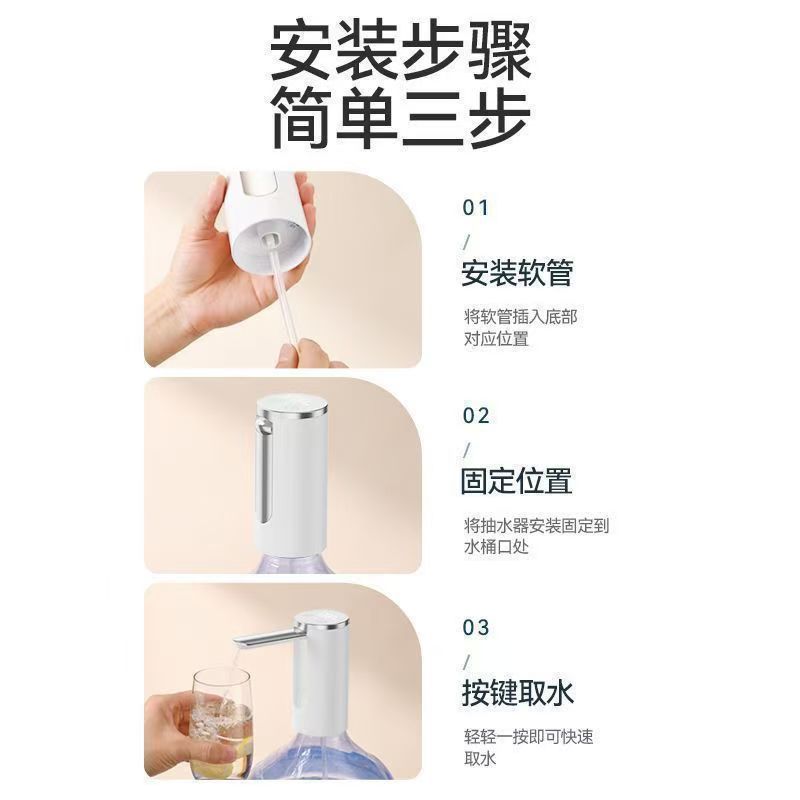 安装步骤
简单三步

01
/
安装软管
将软管插入底部对应位置

02
/
固定位置
将抽水器安装固定到水桶口处

03
/
按键取水
轻轻一按即可快速取水