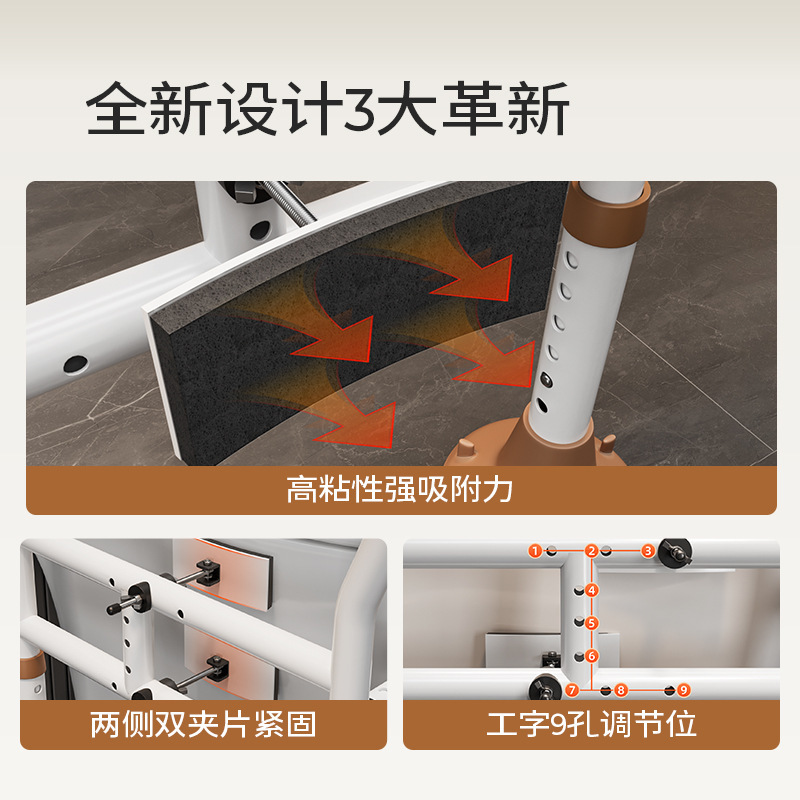 全新设计3大革新

高粘性强吸附力

两侧双夹片紧固

1 2 3 4 5 6 7 8 9

工字9孔调节位