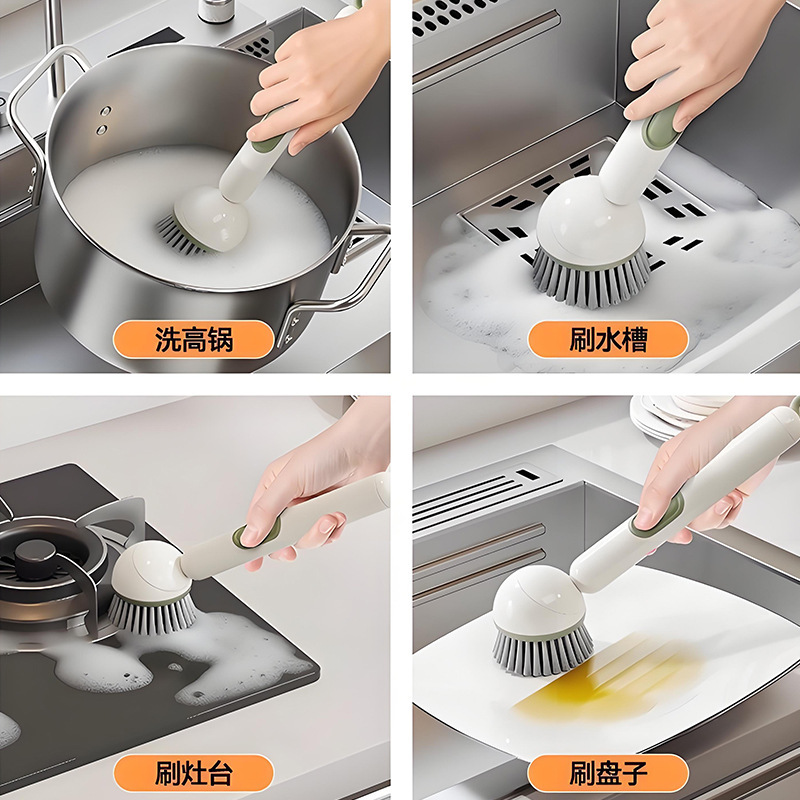 洗高锅

刷水槽

刷灶台

刷盘子